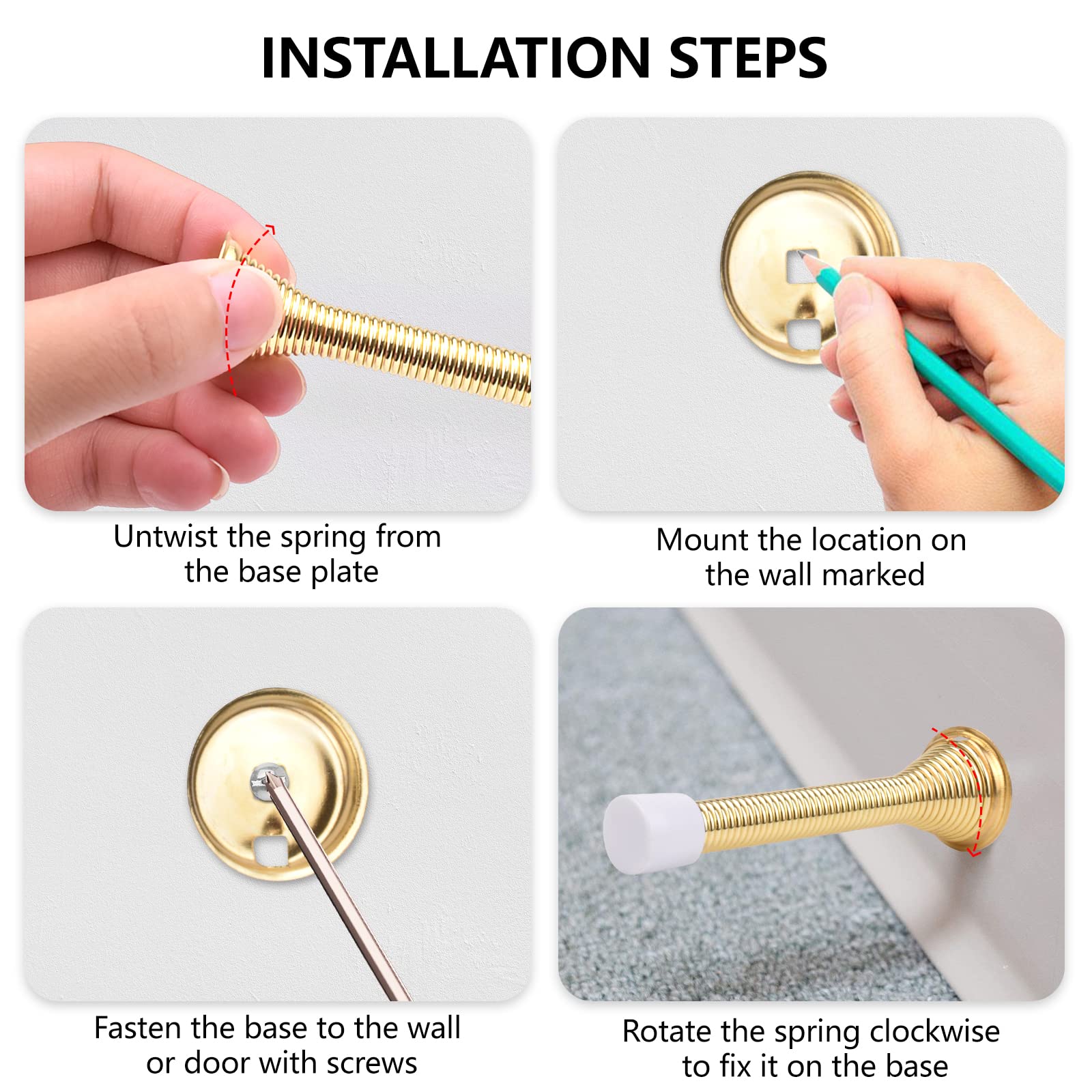 INSTALLATION STEPS

Untwist the spring from the base plate

Mount the location on the wall marked

Fasten the base to the wall or door with screws

Rotate the spring clockwise to fix it on the base