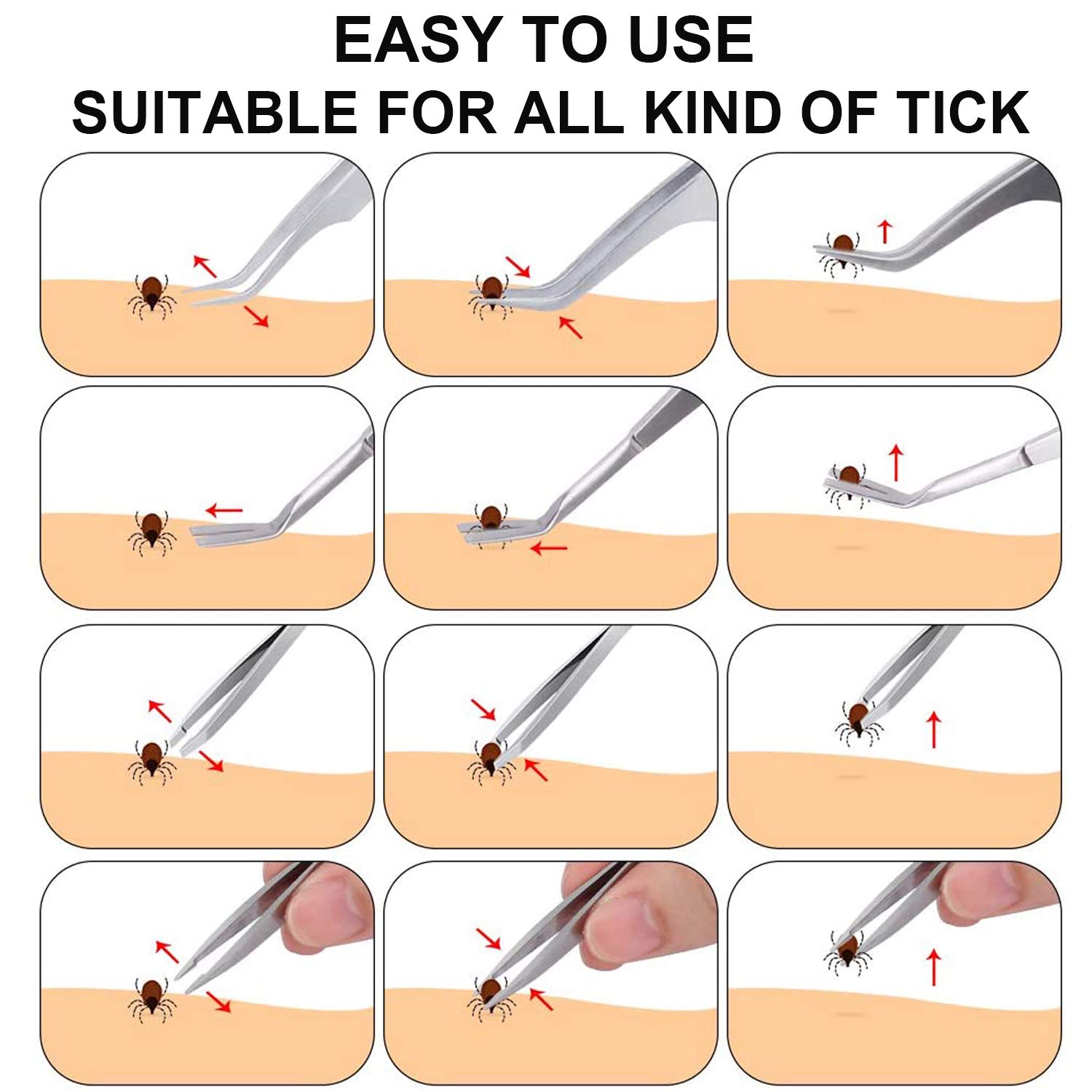 EASY TO USE
SUITABLE FOR ALL KIND OF TICK