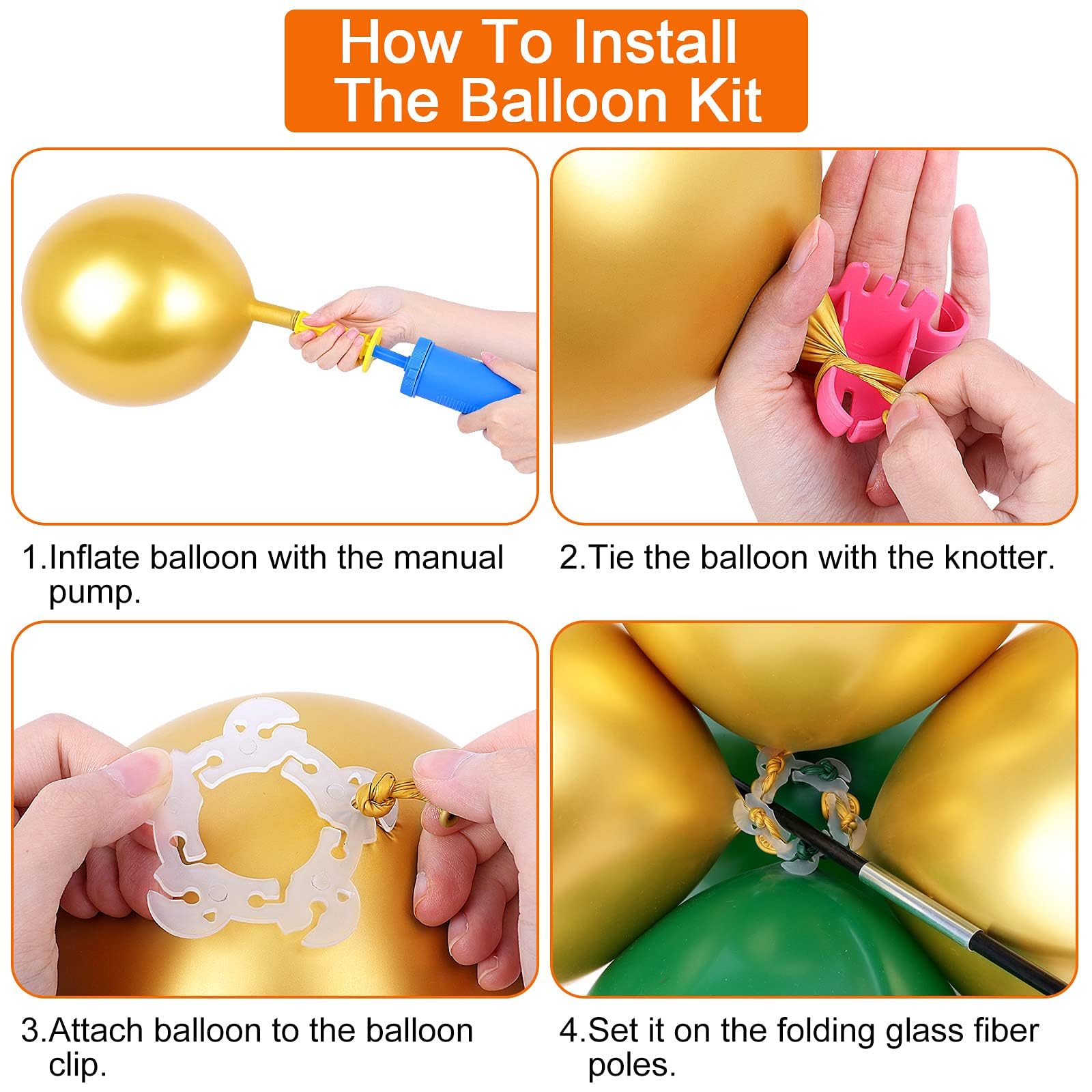 How To Install
The Balloon Kit

1.Inflate balloon with the manual pump.

2.Tie the balloon with the knotter.

3.Attach balloon to the balloon clip.

4.Set it on the folding glass fiber poles.