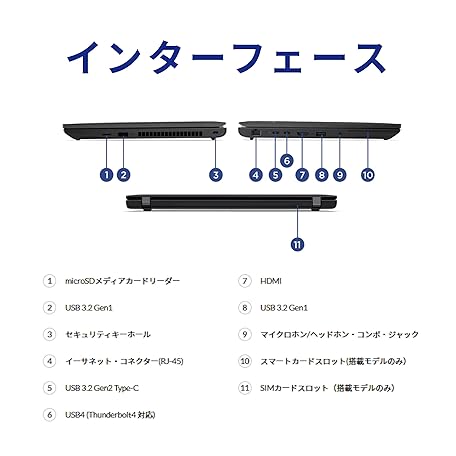 インターフェース

1 2 3 4 5 6 7 8 9 10 11

1 microSDメディアカードリーダー

2 USB 3.2 Gen1

3 セキュリティキーホール

4 イーサネット・コネクター(RJ-45)

5 USB 3.2 Gen2 Type-C

6 USB4 (Thunderbolt4 対応)

7 HDMI

8 USB 3.2 Gen1

9 マイクロホン/ヘッドホン・コンボ・ジャック

10 スマートカードスロット(搭載モデルのみ)

11 SIMカードスロット（搭載モデルのみ）