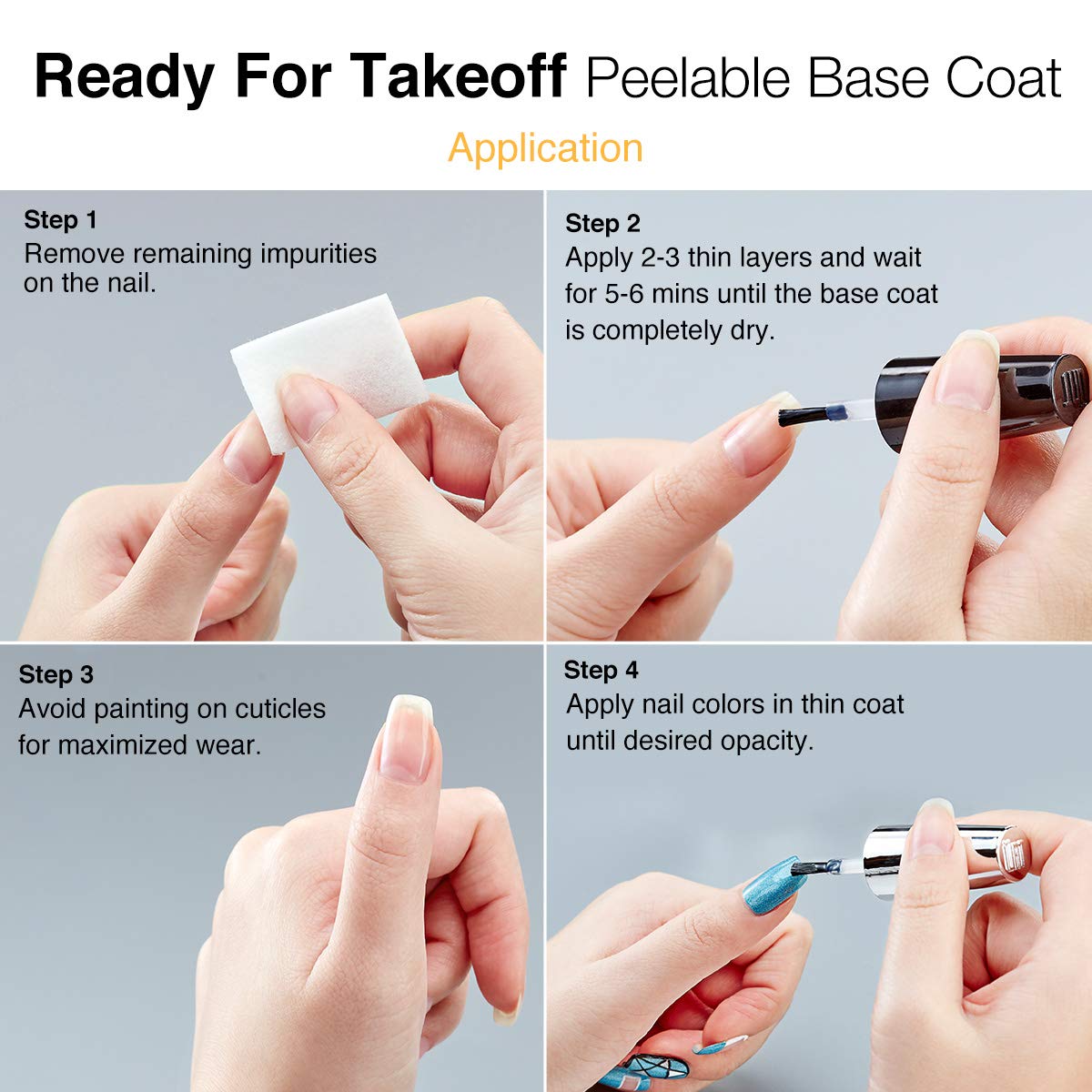 Ready For Takeoff Peelable Base Coat

Application

Step 1
Remove remaining impurities on the nail.

Step 2
Apply 2-3 thin layers and wait for 5-6 mins until the base coat is completely dry.

Step 3
Avoid painting on cuticles for maximized wear.

Step 4
Apply nail colors in thin coat until desired opacity.