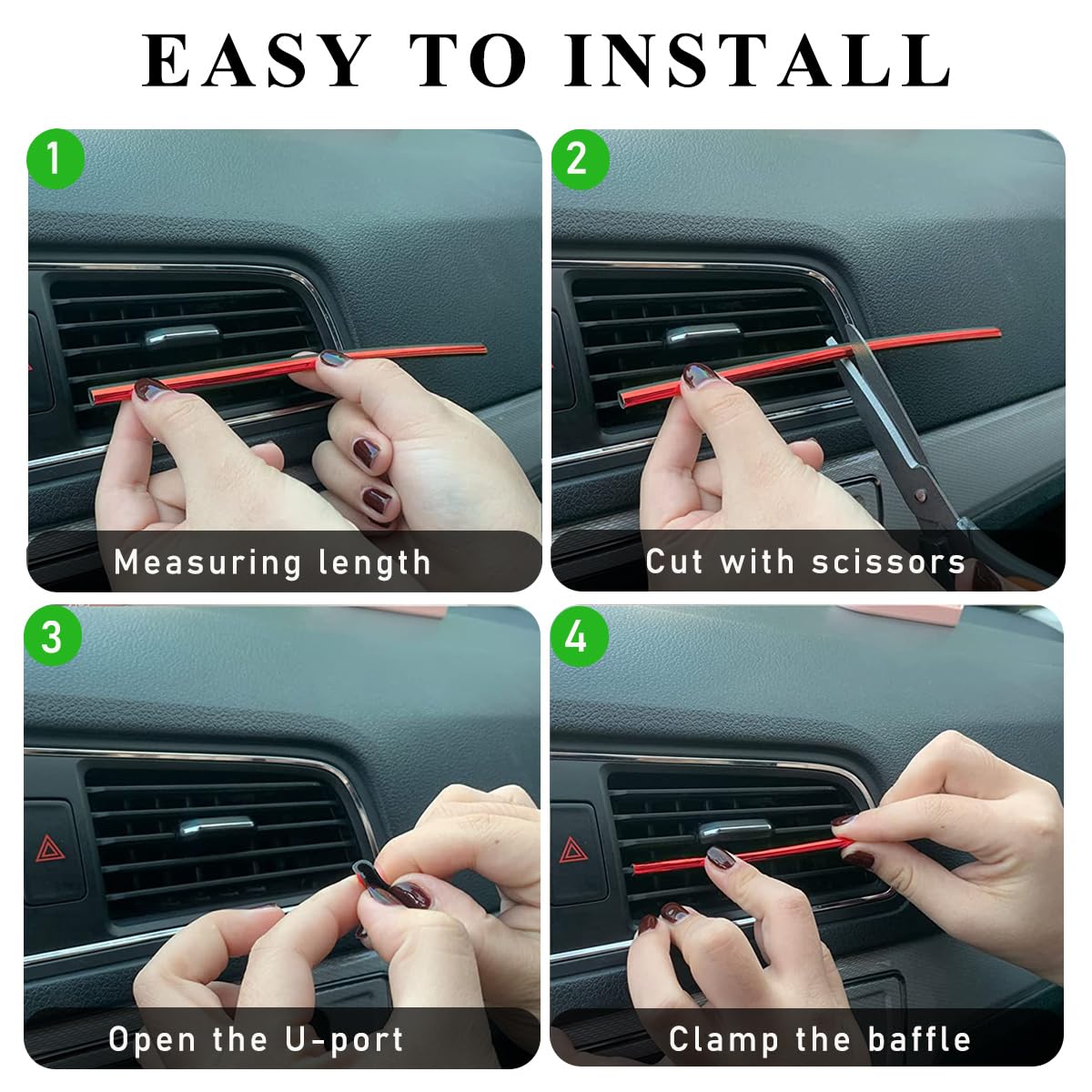 EASY TO INSTALL

1

Measuring length

2

Cut with scissors

3

Open the U-port

4

Clamp the baffle