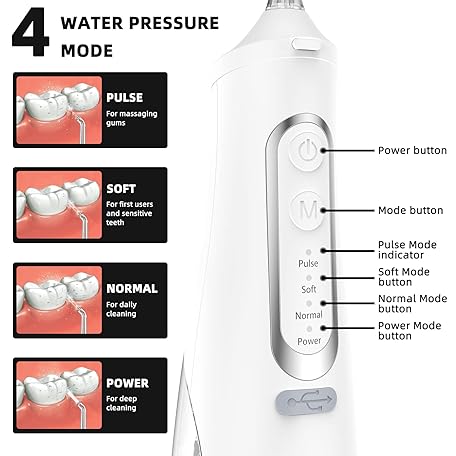 4 WATER PRESSURE MODE

PULSE
For massaging gums

SOFT
For first users and sensitive teeth

NORMAL
For daily cleaning

POWER
For deep cleaning

M

Pulse
Soft
Normal
Power

Power button
Mode button
Pulse Mode indicator
Soft Mode button
Normal Mode button
Power Mode button