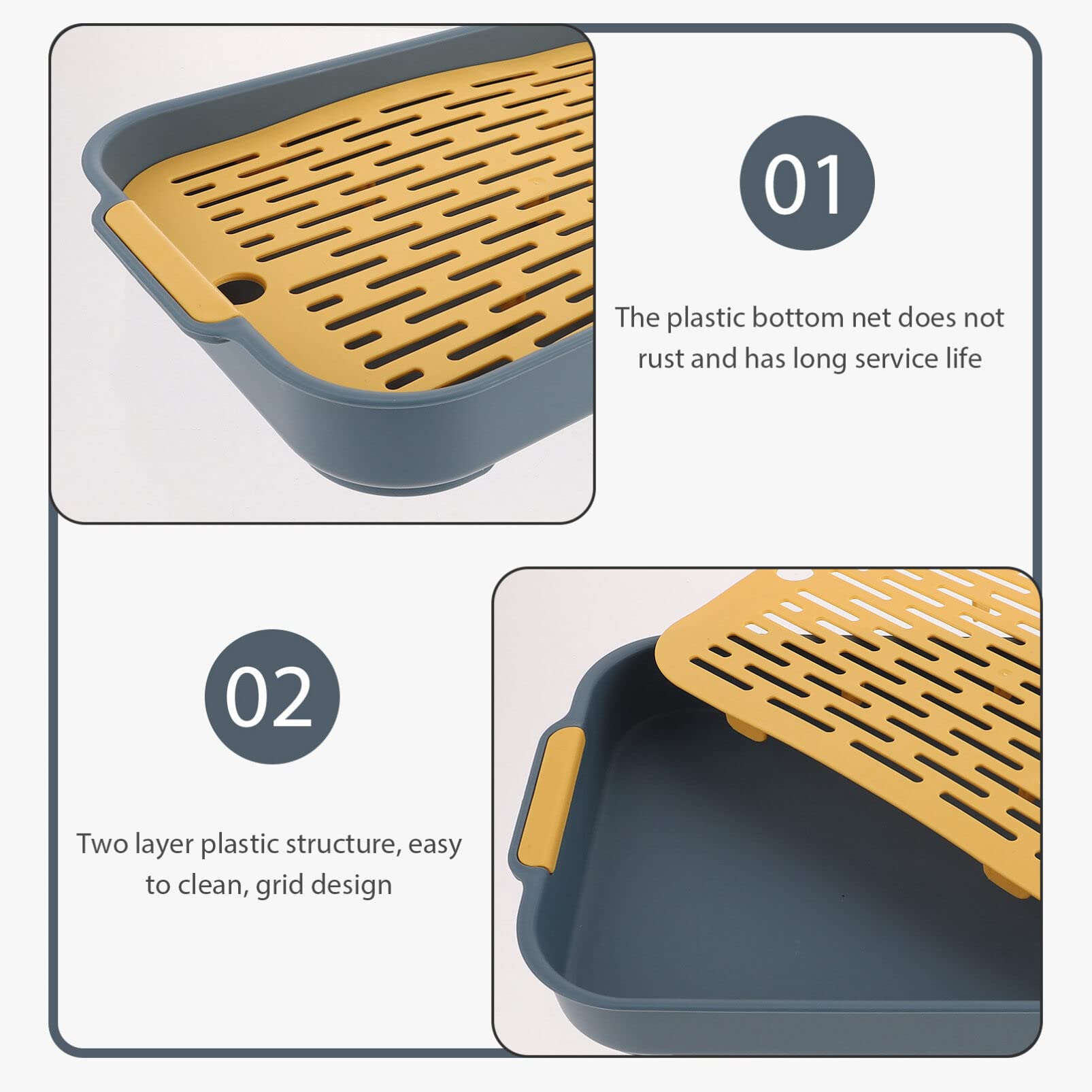 01

The plastic bottom net does not rust and has long service life

02

Two layer plastic structure, easy to clean, grid design