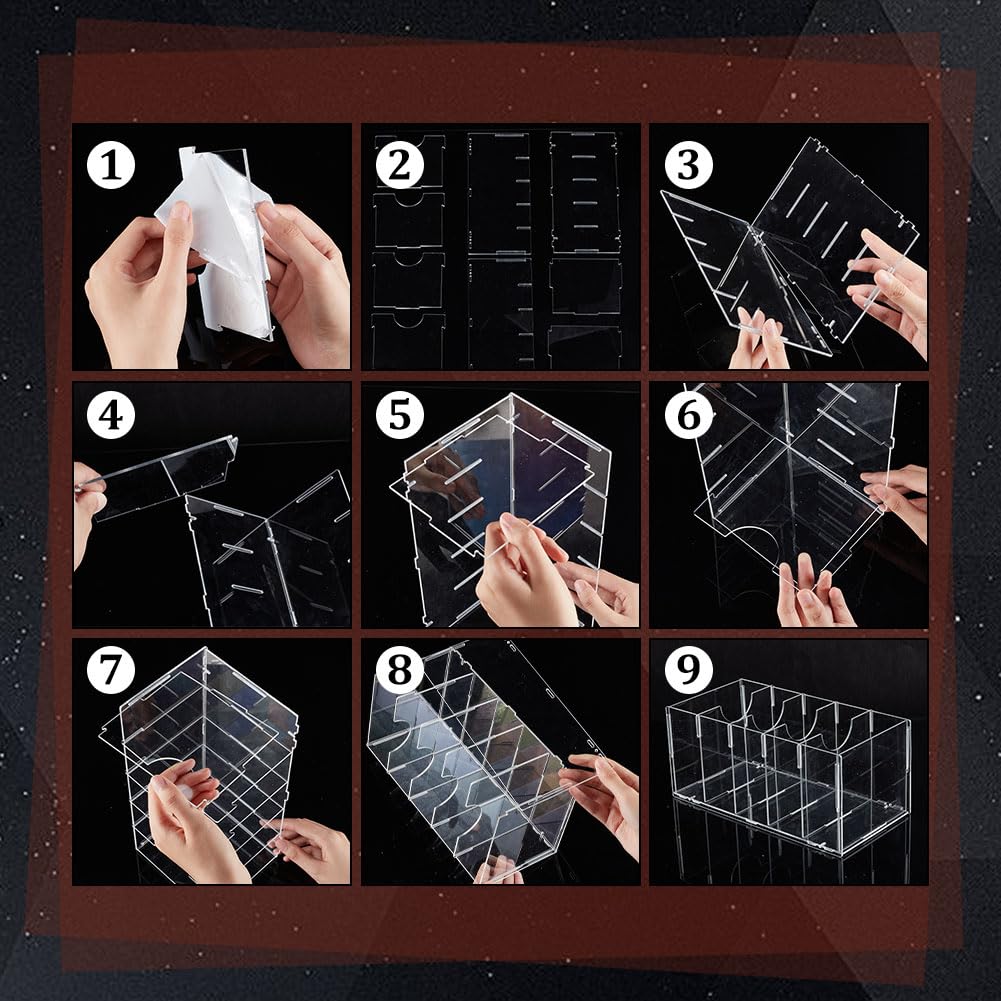 1
2
3
4
5
6
7
8
9