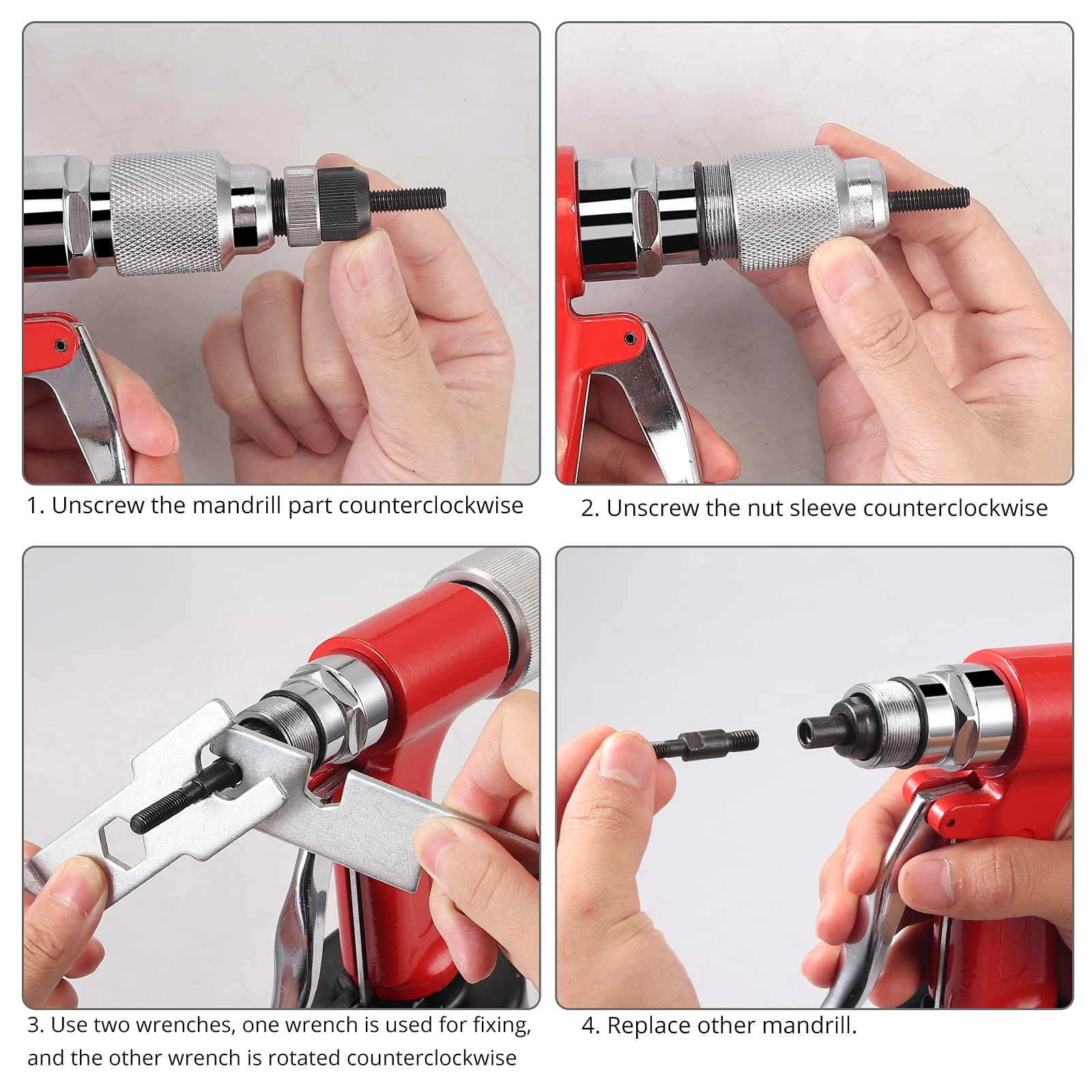 1. Unscrew the mandrill part counterclockwise

2. Unscrew the nut sleeve counterclockwise

3. Use two wrenches, one wrench is used for fixing, and the other wrench is rotated counterclockwise

4. Replace other mandrill.