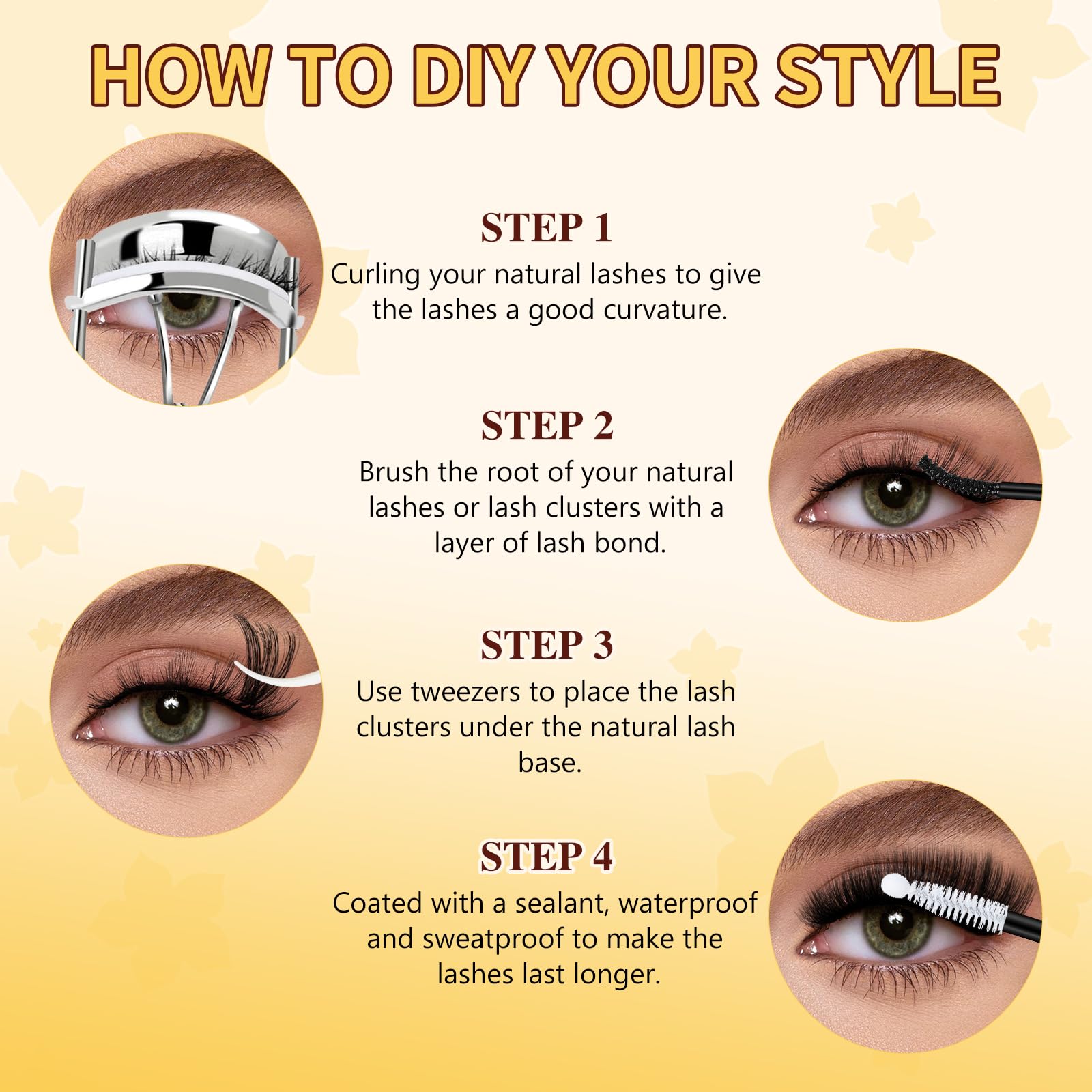 HOW TO DIY YOUR STYLE

STEP 1
Curling your natural lashes to give the lashes a good curvature.

STEP 2
Brush the root of your natural lashes or lash clusters with a layer of lash bond.

STEP 3
Use tweezers to place the lash clusters under the natural lash base.

STEP 4
Coated with a sealant, waterproof and sweatproof to make the lashes last longer.