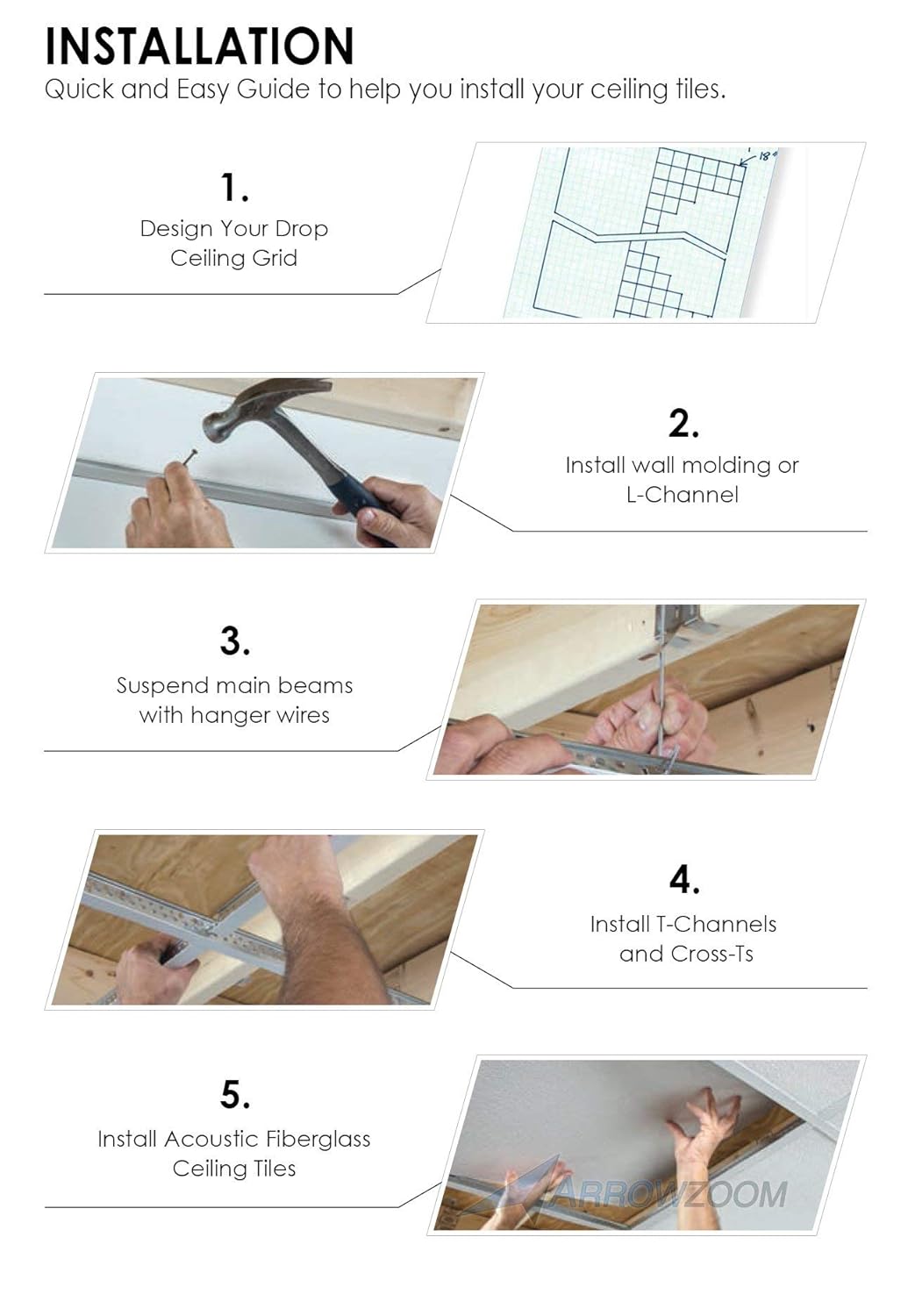 INSTALLATION
Quick and Easy Guide to help you install your ceiling tiles.

1.
Design Your Drop Ceiling Grid

18"

2.
Install wall molding or L-Channel

3.
Suspend main beams with hanger wires

4.
Install T-Channels and Cross-Ts

5.
Install Acoustic Fiberglass Ceiling Tiles

ARROWZOOM