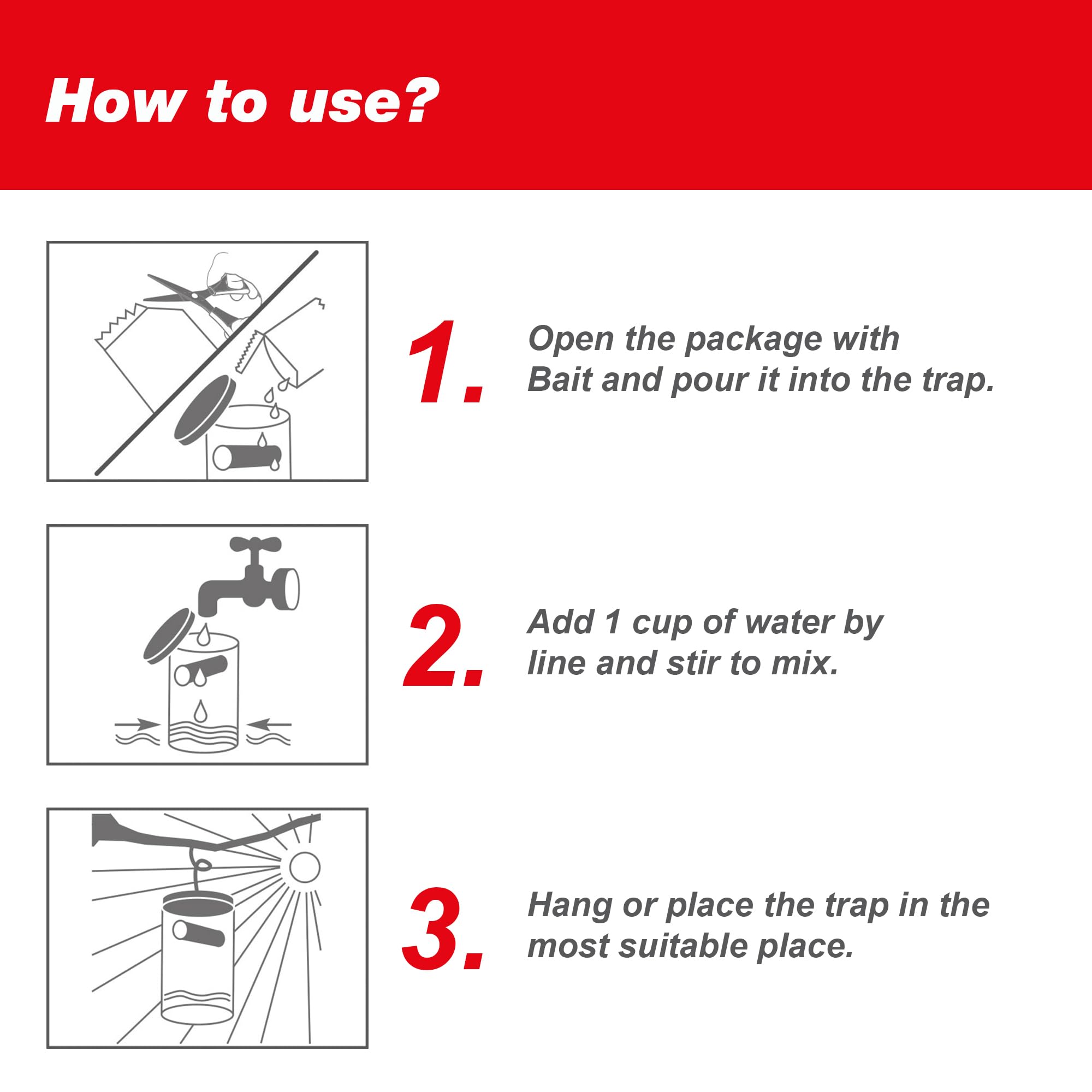 How to use?

1. Open the package with Bait and pour it into the trap.

2. Add 1 cup of water by line and stir to mix.

3. Hang or place the trap in the most suitable place.