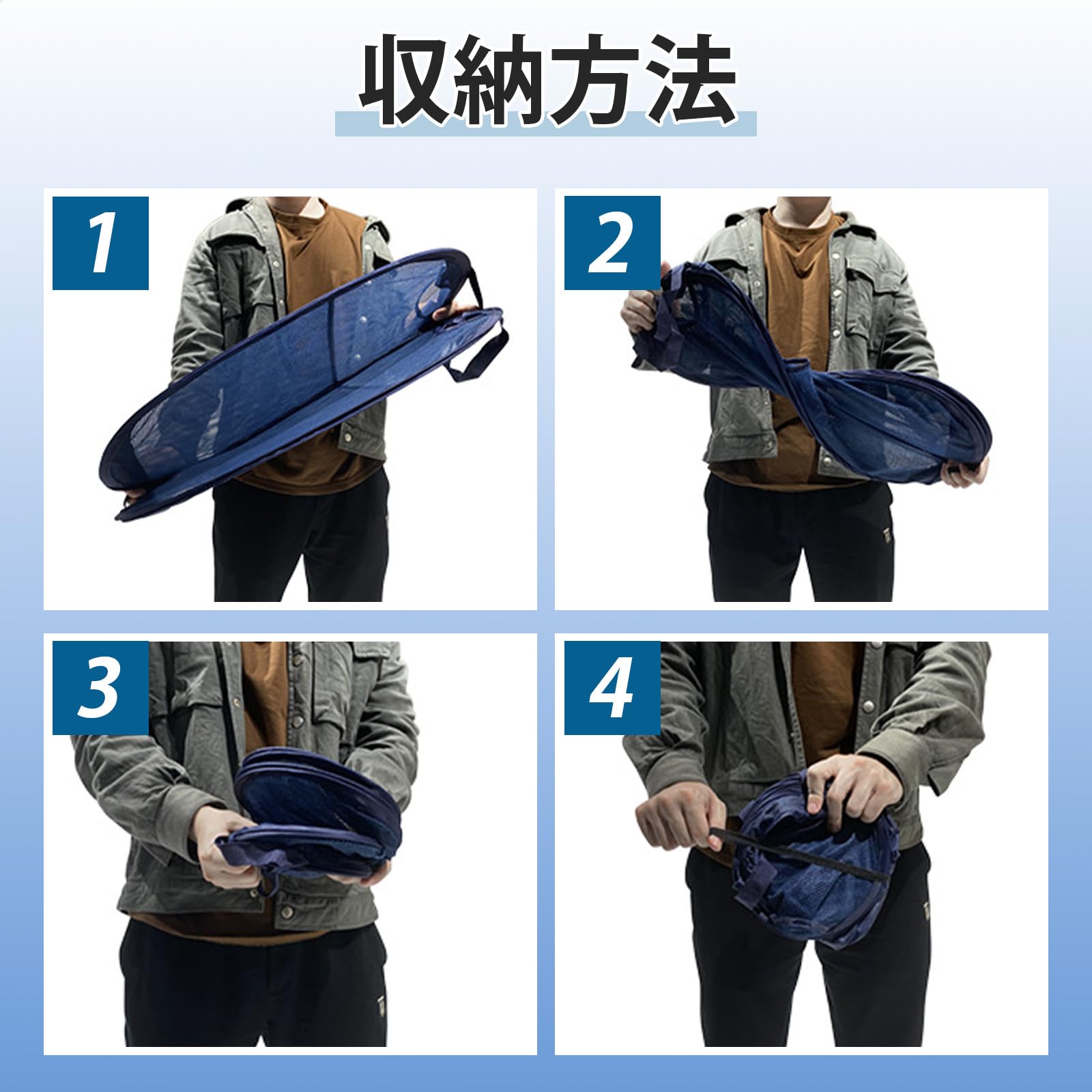 収納方法

1

2

3

4