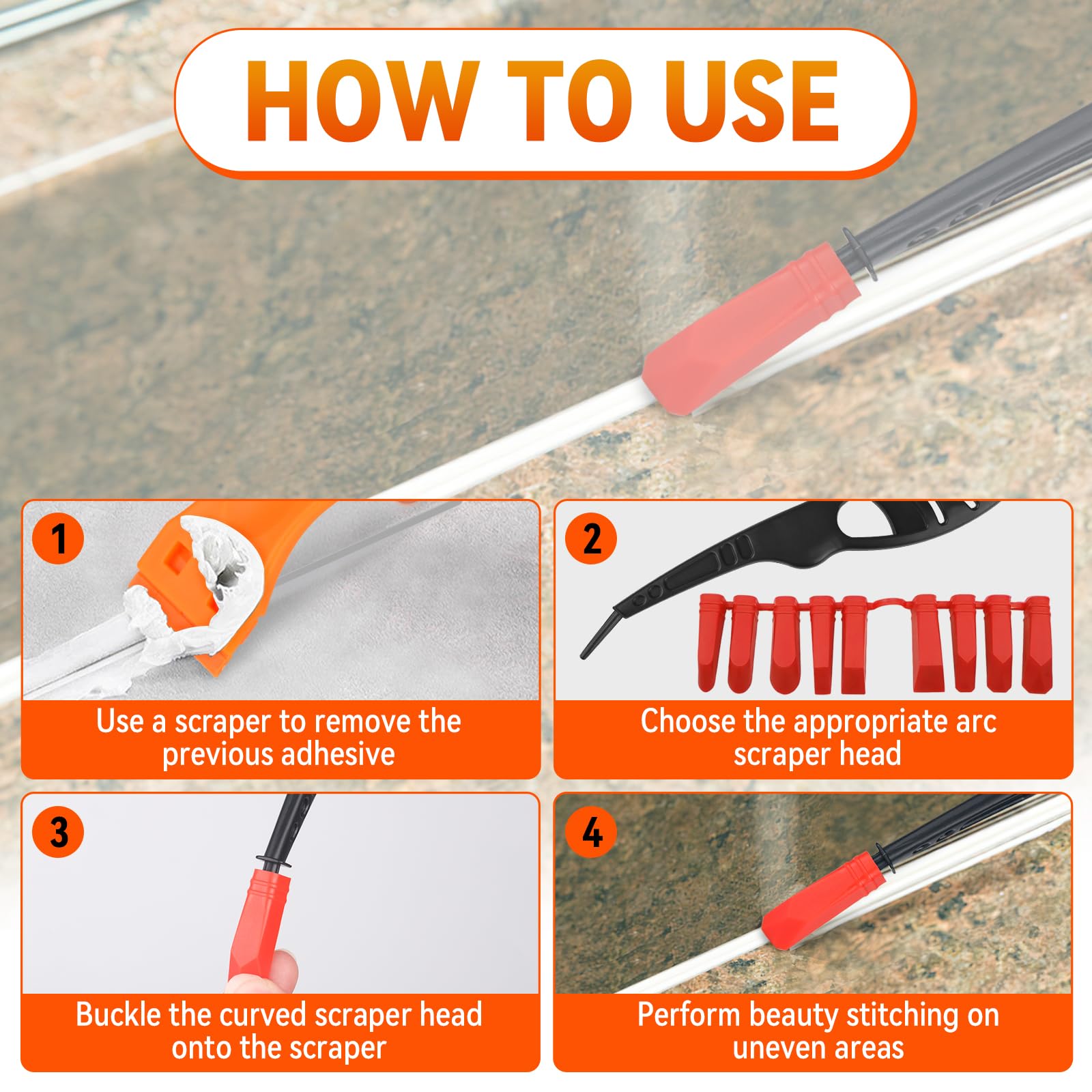 HOW TO USE

1
Use a scraper to remove the previous adhesive

2
Choose the appropriate arc scraper head

3
Buckle the curved scraper head onto the scraper

4
Perform beauty stitching on uneven areas