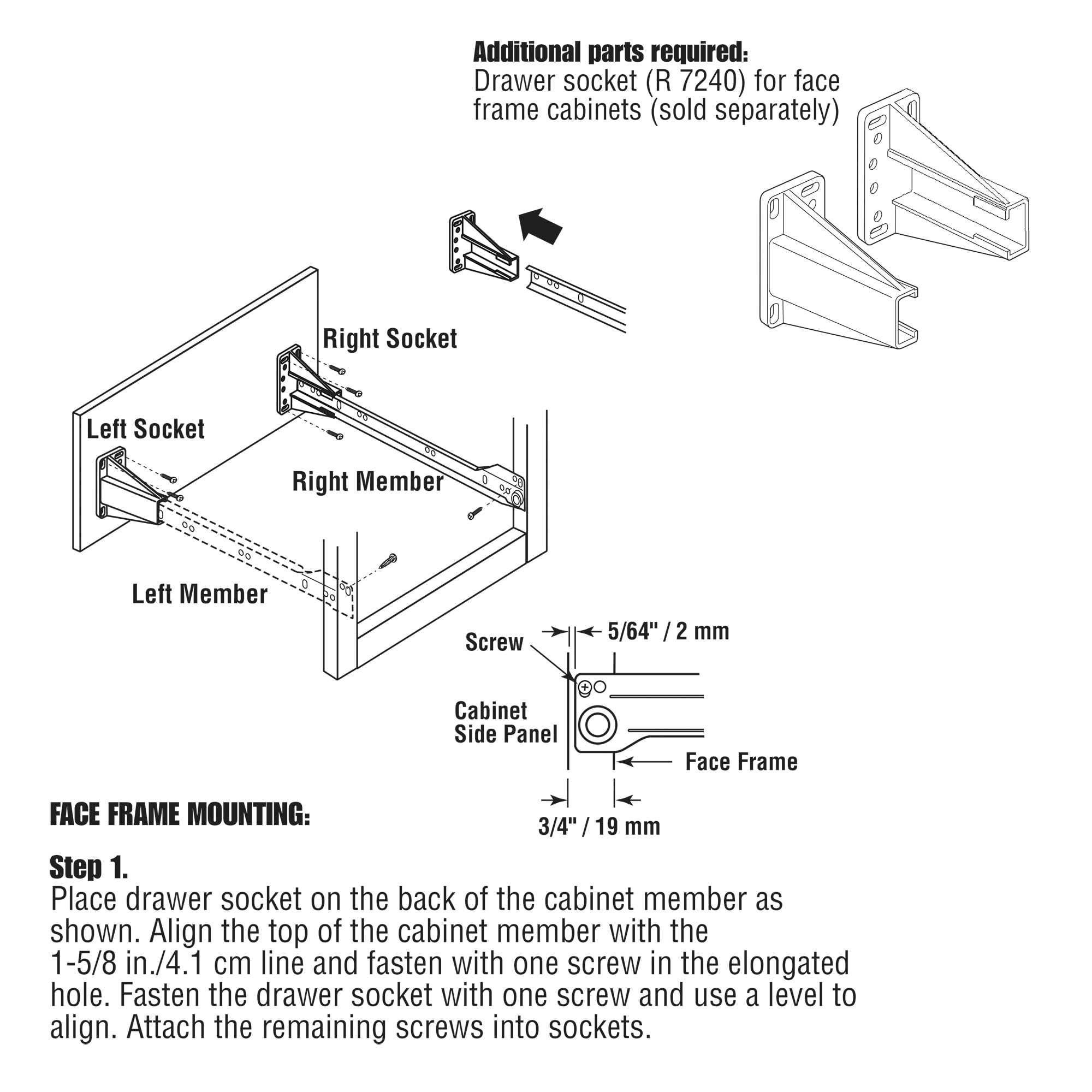 Additional parts required:
Drawer socket (R 7240) for face frame cabinets (sold separately)

Right Socket

Left Socket

Right Member

Left Member

Screw

5/64" / 2 mm

Cabinet Side Panel

Face Frame

3/4" / 19 mm

FACE FRAME MOUNTING:

Step 1.
Place drawer socket on the back of the cabinet member as shown. Align the top of the cabinet member with the 1-5/8 in./4.1 cm line and fasten with one screw in the elongated hole. Fasten the drawer socket with one screw and use a level to align. Attach the remaining screws into sockets.