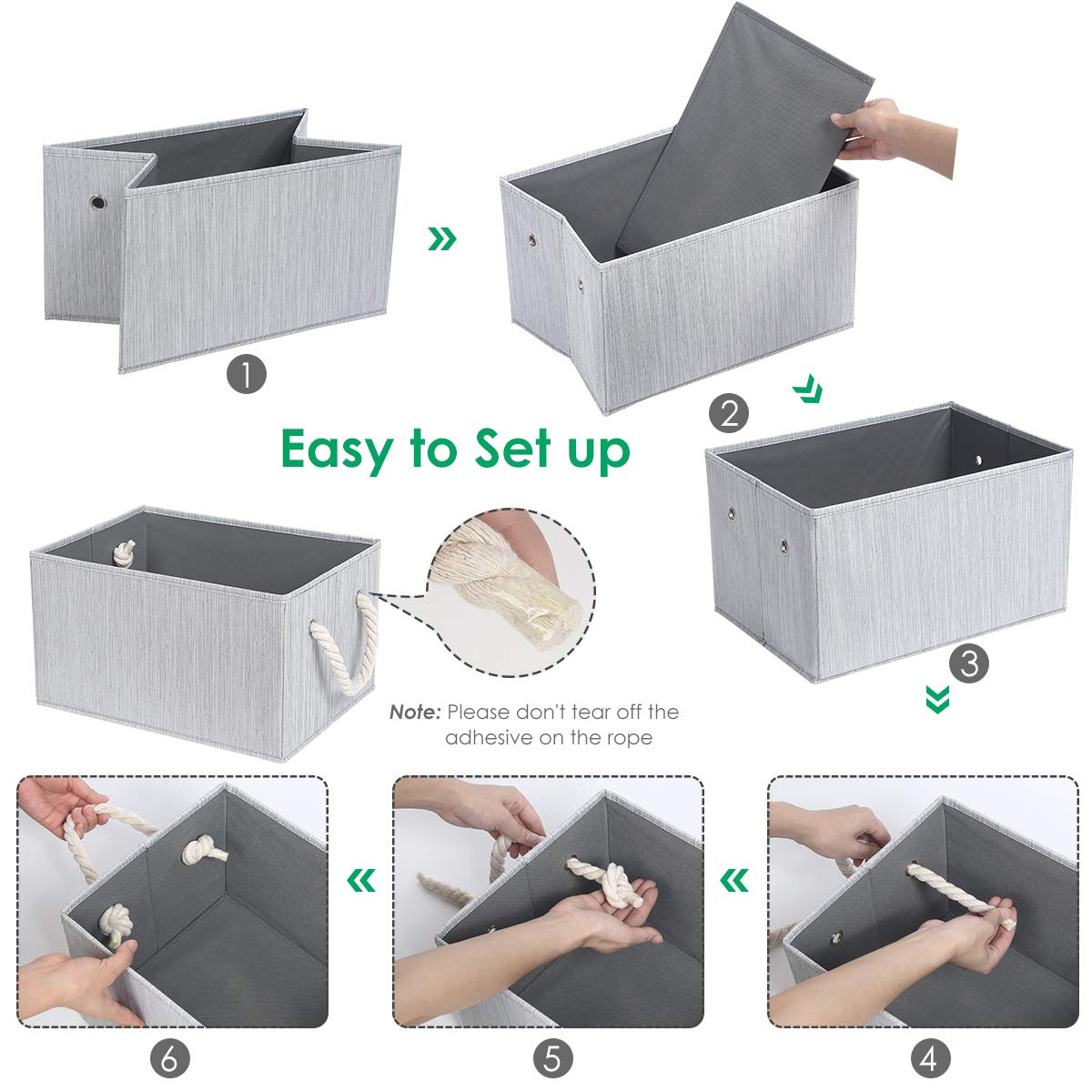 1

2

Easy to Set up

3

Note: Please don't tear off the adhesive on the rope

6

5

4