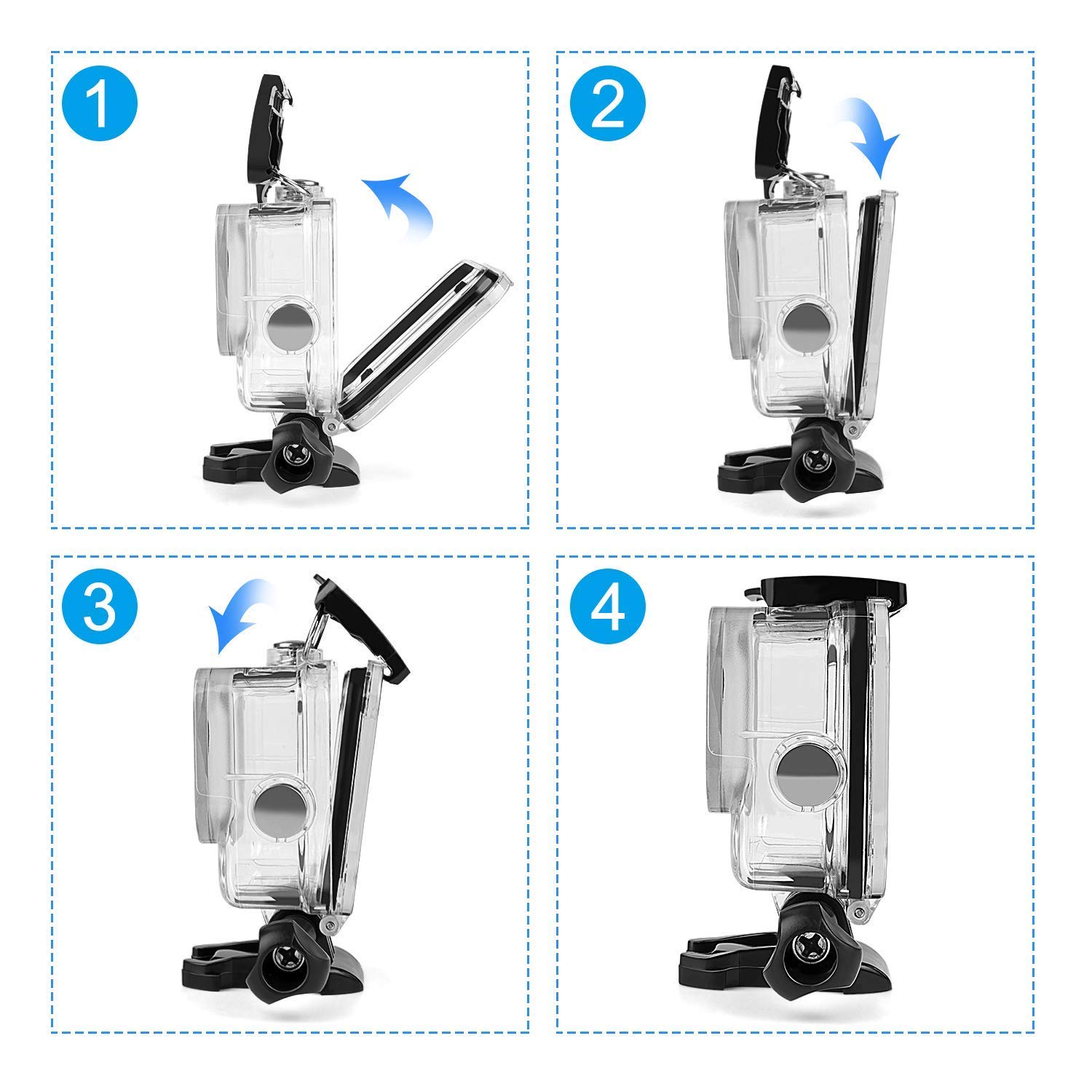 1

2

3

4