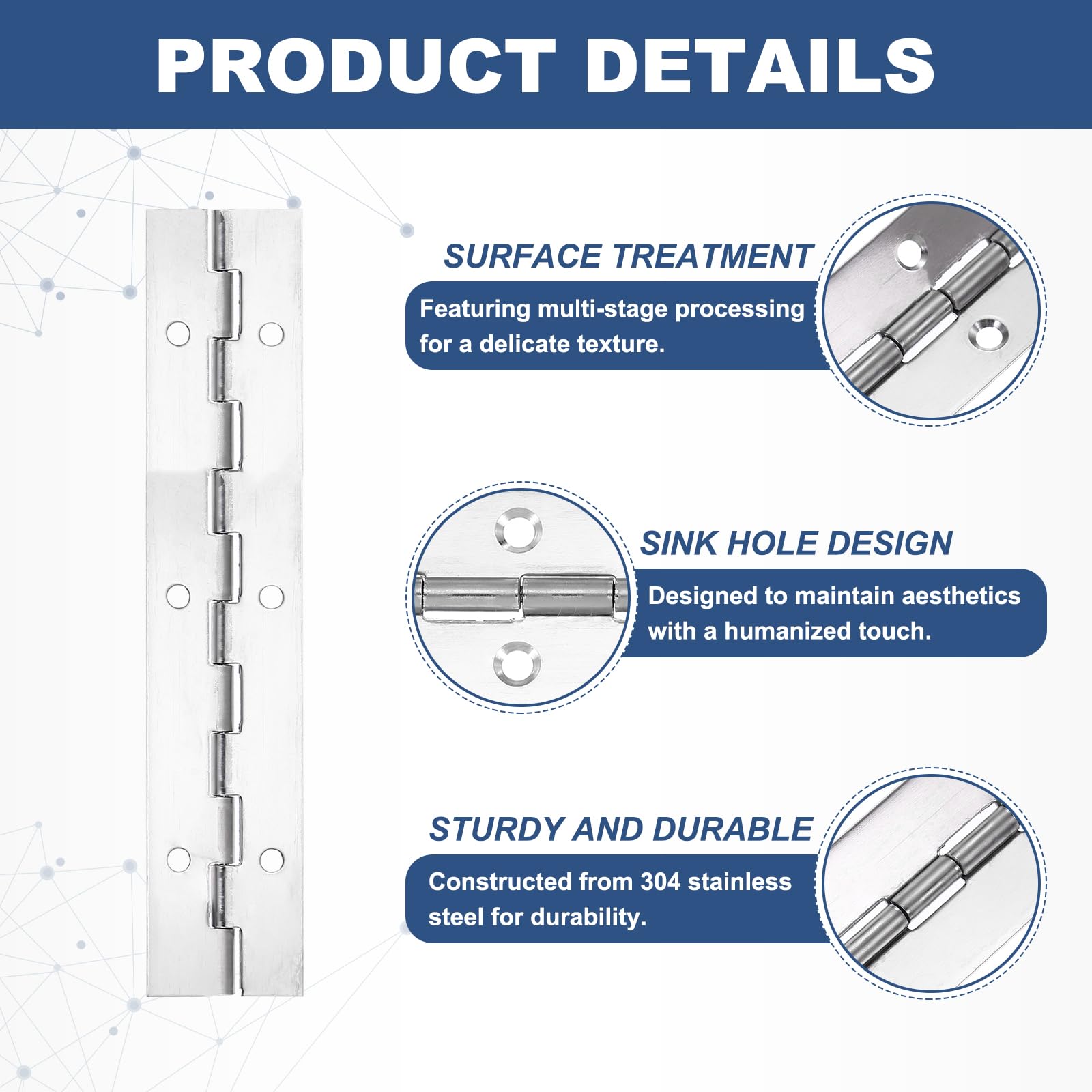 PRODUCT DETAILS

SURFACE TREATMENT

Featuring multi-stage processing for a delicate texture.

SINK HOLE DESIGN

Designed to maintain aesthetics with a humanized touch.

STURDY AND DURABLE

Constructed from 304 stainless steel for durability.