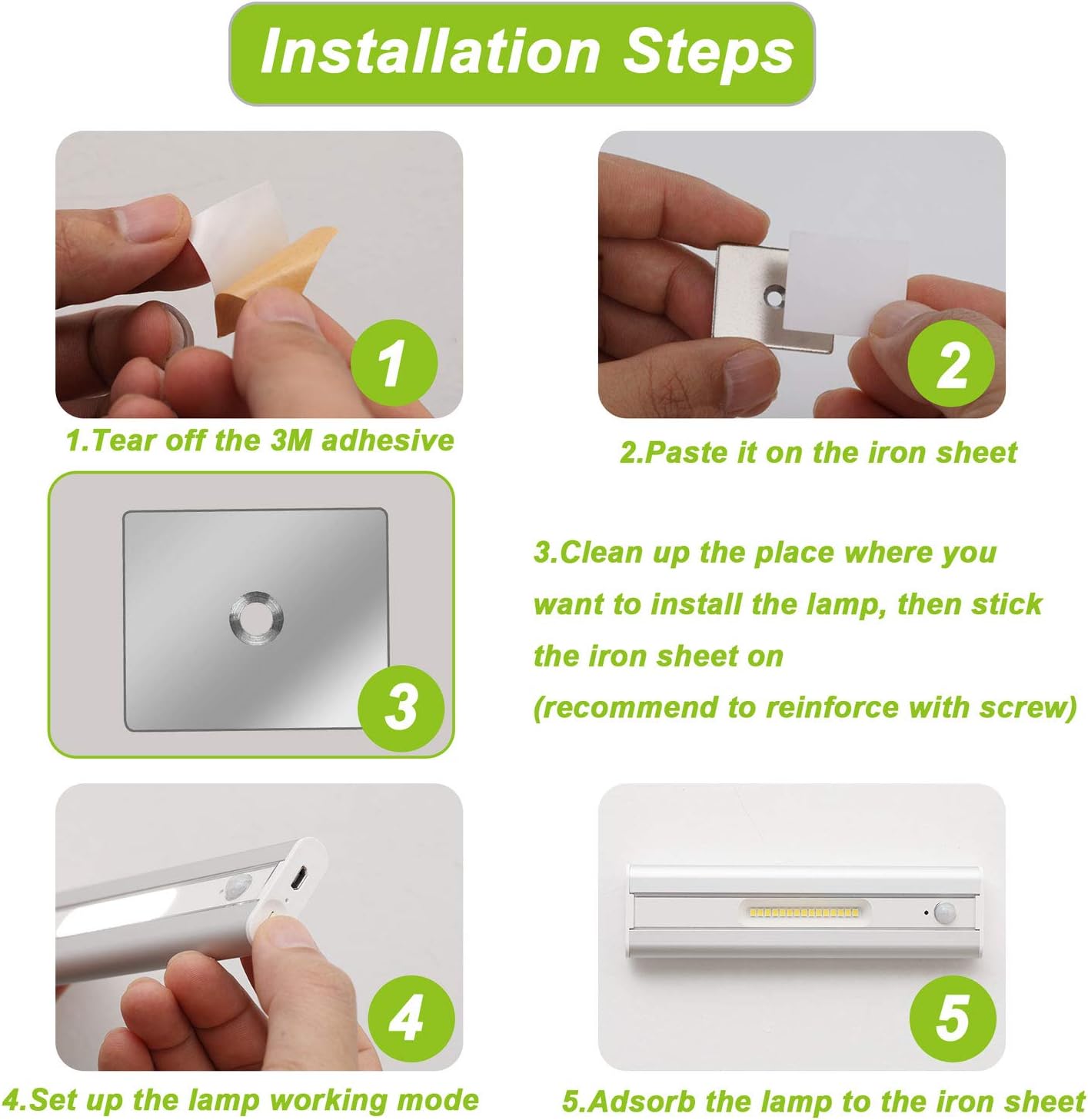 Installation Steps

1

1.Tear off the 3M adhesive

2

2.Paste it on the iron sheet

3

3.Clean up the place where you want to install the lamp, then stick the iron sheet on (recommend to reinforce with screw)

4

4.Set up the lamp working mode

5

5.Adsorb the lamp to the iron sheet