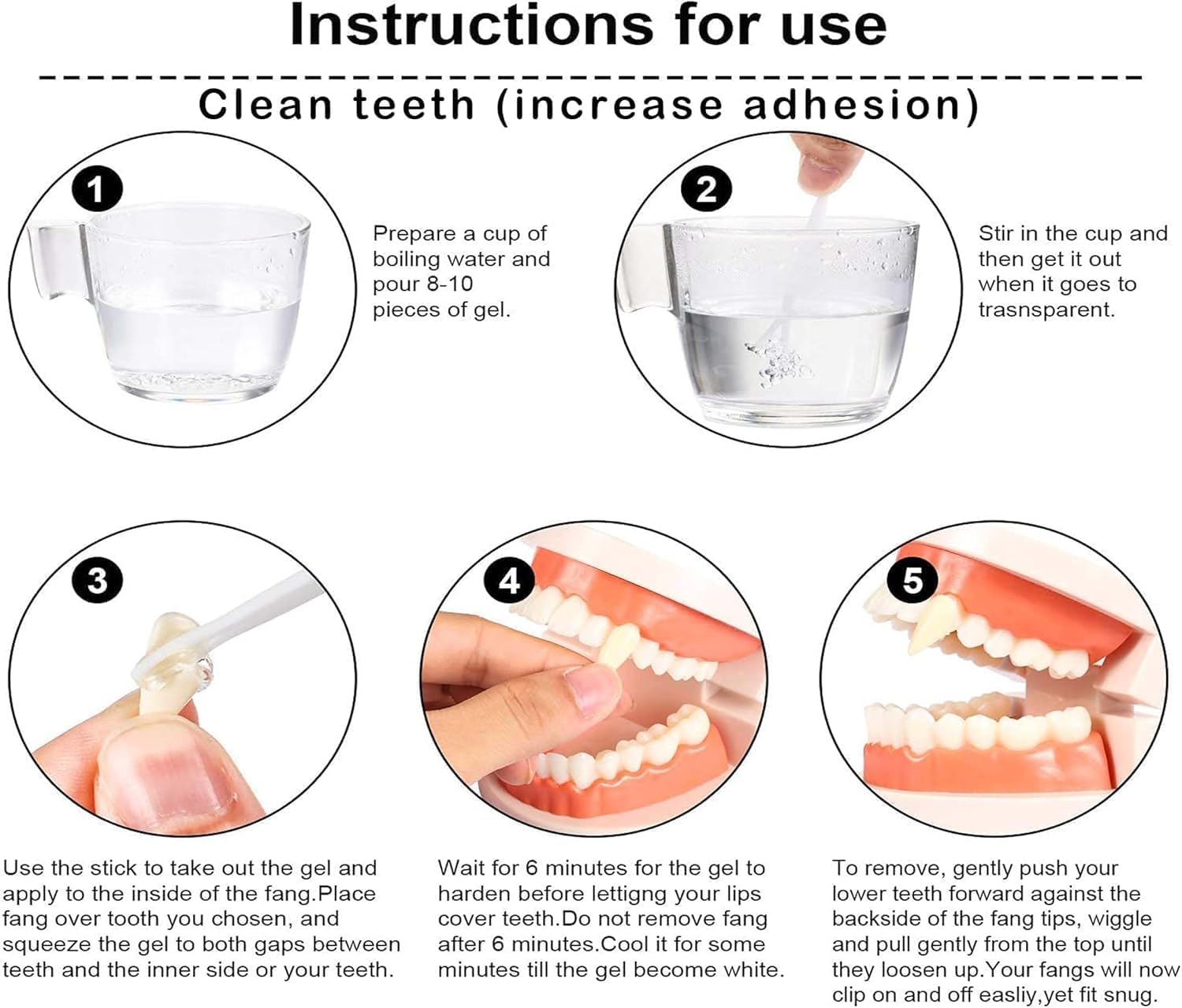 Instructions for use

Clean teeth (increase adhesion)

1

Prepare a cup of boiling water and pour 8-10 pieces of gel.

2

Stir in the cup and then get it out when it goes to trasnsparent.

3

4

5

Use the stick to take out the gel and apply to the inside of the fang.Place fang over tooth you chosen, and squeeze the gel to both gaps between teeth and the inner side or your teeth.

Wait for 6 minutes for the gel to harden before lettigng your lips cover teeth.Do not remove fang after 6 minutes.Cool it for some minutes till the gel become white.

To remove, gently push your lower teeth forward against the backside of the fang tips, wiggle and pull gently from the top until they loosen up.Your fangs will now clip on and off easliy,yet fit snug.