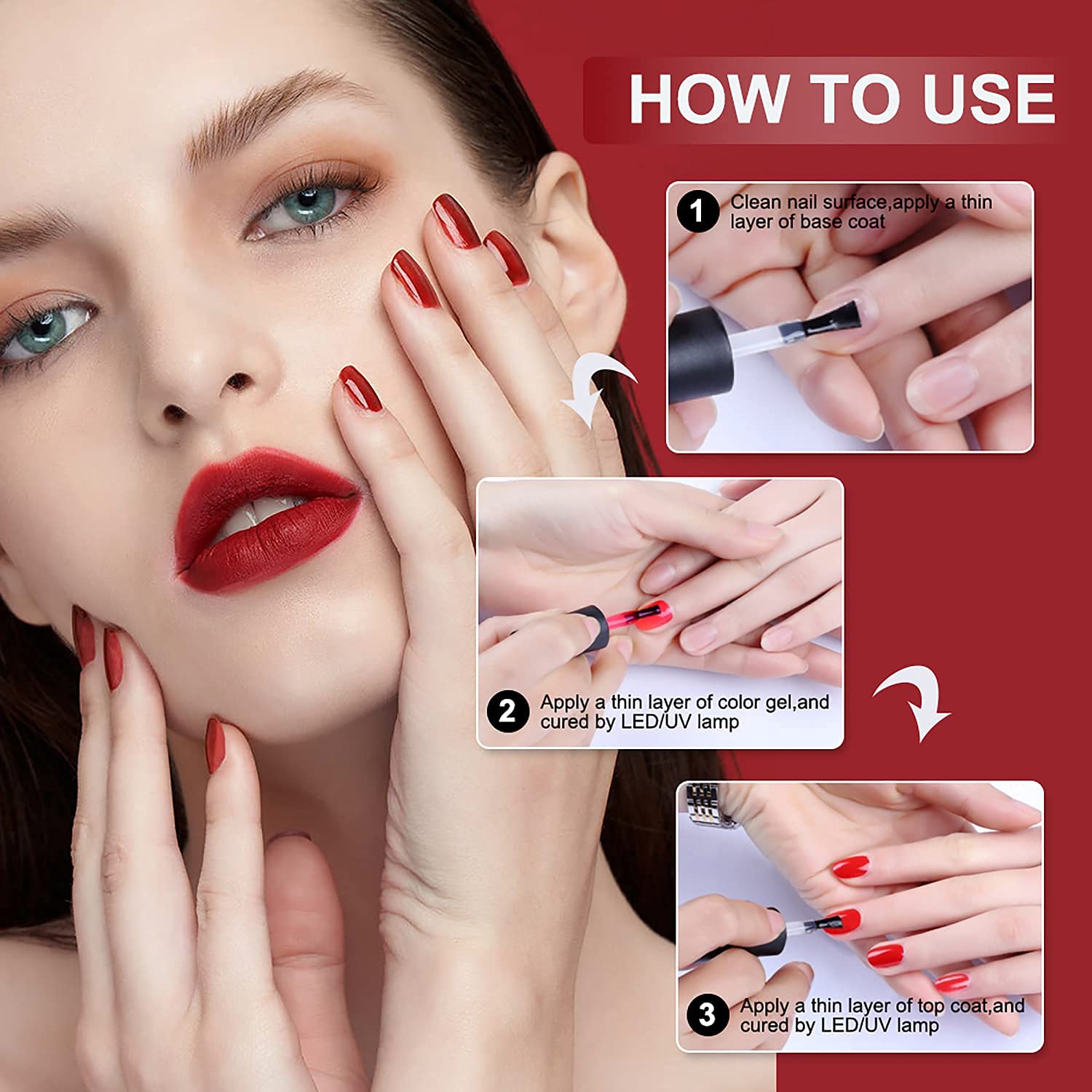 HOW TO USE

1 Clean nail surface,apply a thin layer of base coat

2 Apply a thin layer of color gel,and cured by LED/UV lamp

3 Apply a thin layer of top coat,and cured by LED/UV lamp