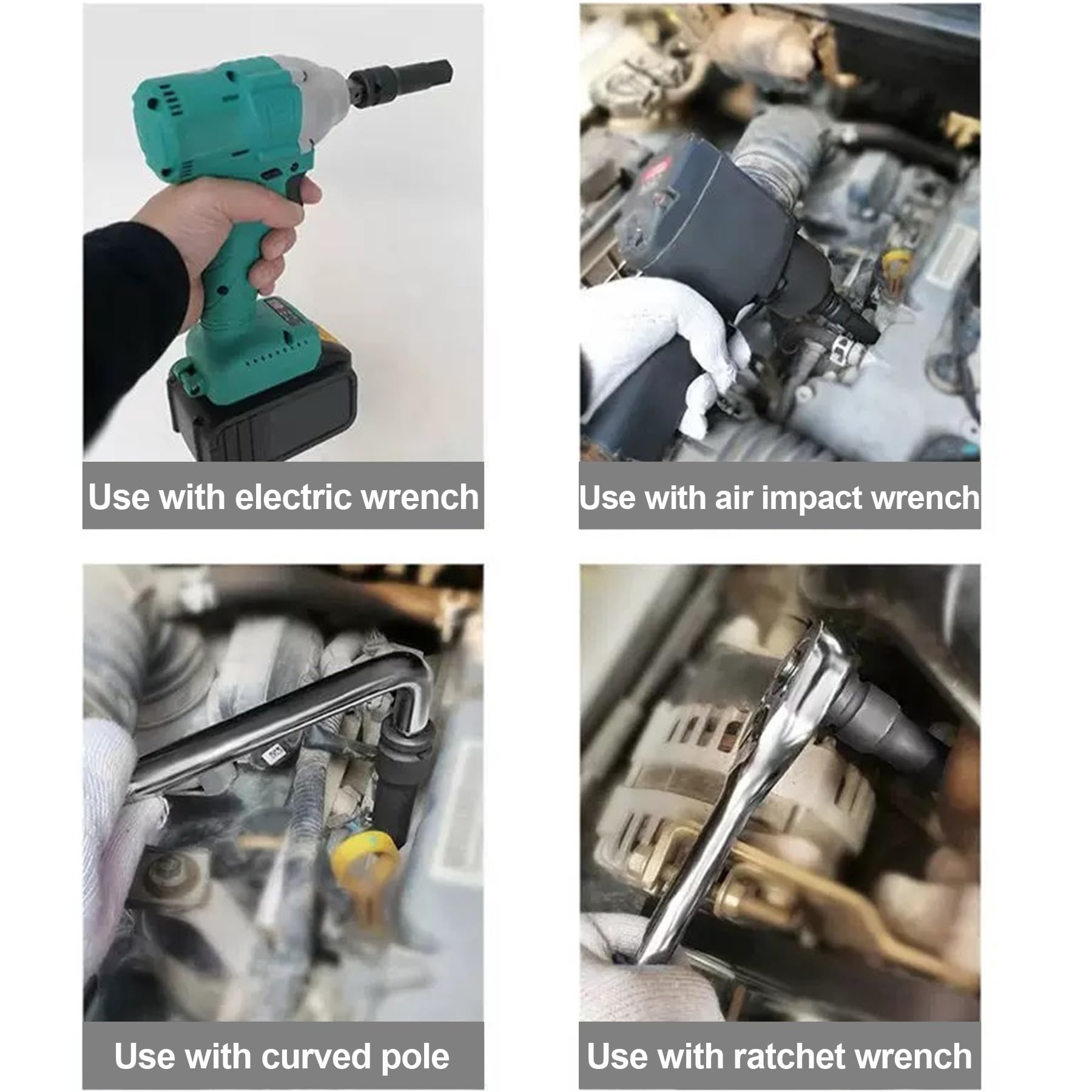 Use with electric wrench

Use with air impact wrench

Use with curved pole

Use with ratchet wrench