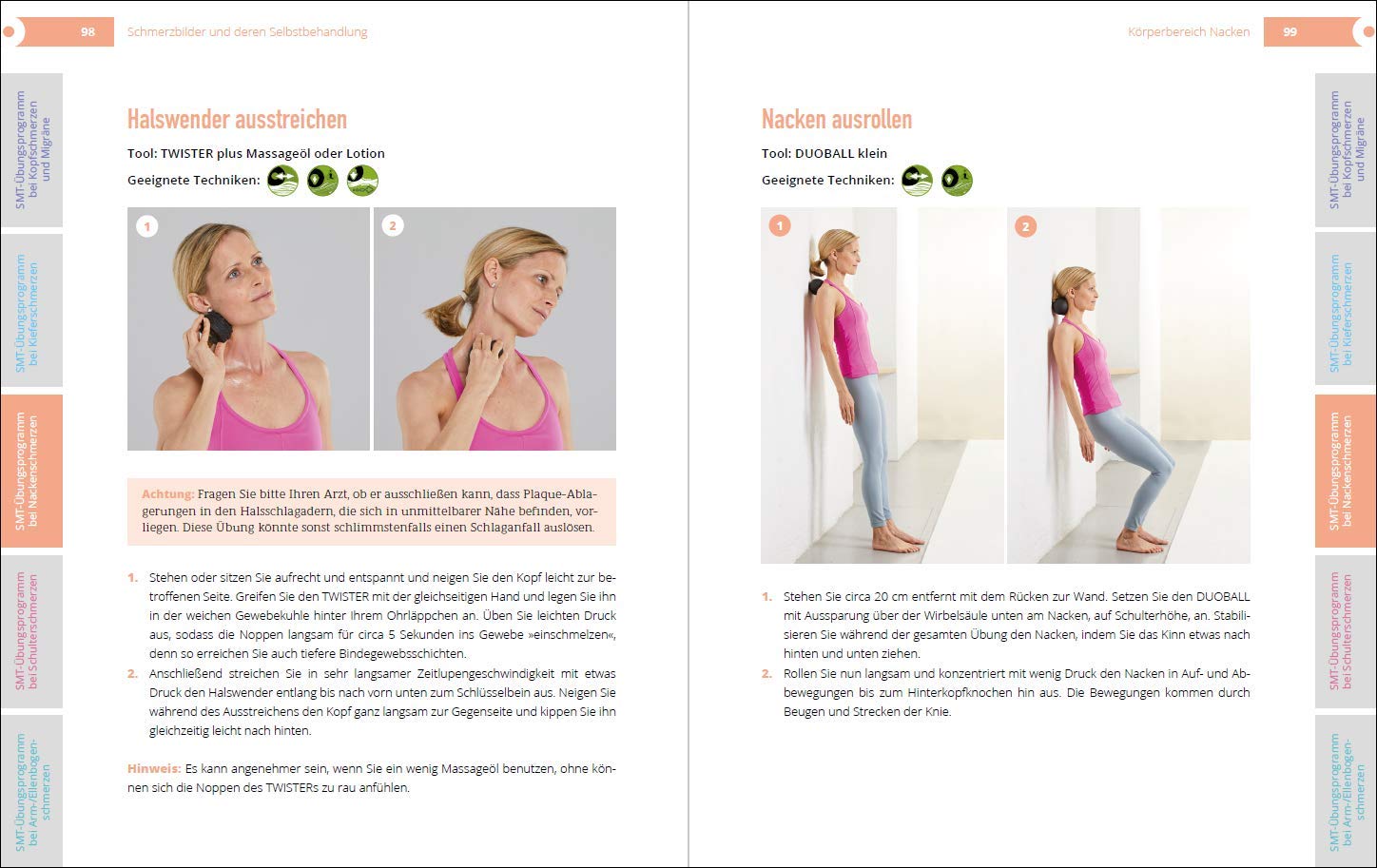 98 Schmerzbilder und deren Selbstbehandlung

SMT-Übungsprogramm bei Kopfschmerzen und Migräne

SMT-Übungsprogramm bei Kieferschmerzen

SMT-Übungsprogramm bei Nackenschmerzen

SMT-Übungsprogramm bei Schulterschmerzen

SMT-Übungsprogramm bei Arm-/Ellenbogenschmerzen

Halswender ausstreichen

Tool: TWISTER plus Massageöl oder Lotion

Geeignete Techniken:

1

2

Achtung: Fragen Sie bitte Ihren Arzt, ob er ausschließen kann, dass Plaque-Ablagerungen in den Halsschlagadern, die sich in unmittelbarer Nähe befinden, vorliegen. Diese Übung könnte sonst schlimmstenfalls einen Schlaganfall auslösen.

1. Stehen oder sitzen Sie aufrecht und entspannt und neigen Sie den Kopf leicht zur betroffenen Seite. Greifen Sie den TWISTER mit der gleichseitigen Hand und legen Sie ihn in der weichen Gewebekuhle hinter Ihrem Ohrläppchen an. Üben Sie leichten Druck aus, sodass die Noppen langsam für circa 5 Sekunden ins Gewebe »einschmelzen«, denn so erreichen Sie auch tiefere Bindegewebsschichten.

2. Anschließend streichen Sie in sehr langsamer Zeitlupengeschwindigkeit mit etwas Druck den Halswender entlang bis nach vorn unten zum Schlüsselbein aus. Neigen Sie während des Ausstreichens den Kopf ganz langsam zur Gegenseite und kippen Sie ihn gleichzeitig leicht nach hinten.

Hinweis: Es kann angenehmer sein, wenn Sie ein wenig Massageöl benutzen, ohne können sich die Noppen des TWISTERs zu rau anfühlen.

Körperbereich Nacken 99

Nacken ausrollen

Tool: DUOBALL klein

Geeignete Techniken:

1

2

1. Stehen Sie circa 20 cm entfernt mit dem Rücken zur Wand. Setzen Sie den DUOBALL mit Aussparung über der Wirbelsäule unten am Nacken, auf Schulterhöhe, an. Stabilisieren Sie während der gesamten Übung den Nacken, indem Sie das Kinn etwas nach hinten und unten ziehen.

2. Rollen Sie nun langsam und konzentriert mit wenig Druck den Nacken in Auf- und Abbewegungen bis zum Hinterkopfknochen hin aus. Die Bewegungen kommen durch Beugen und Strecken der Knie.

SMT-Übungsprogramm bei Kopfschmerzen und Migräne

SMT-Übungsprogramm bei Kieferschmerzen

SMT-Übungsprogramm bei Nackenschmerzen

SMT-Übungsprogramm bei Schulterschmerzen

SMT-Übungsprogramm bei Arm-/Ellenbogenschmerzen