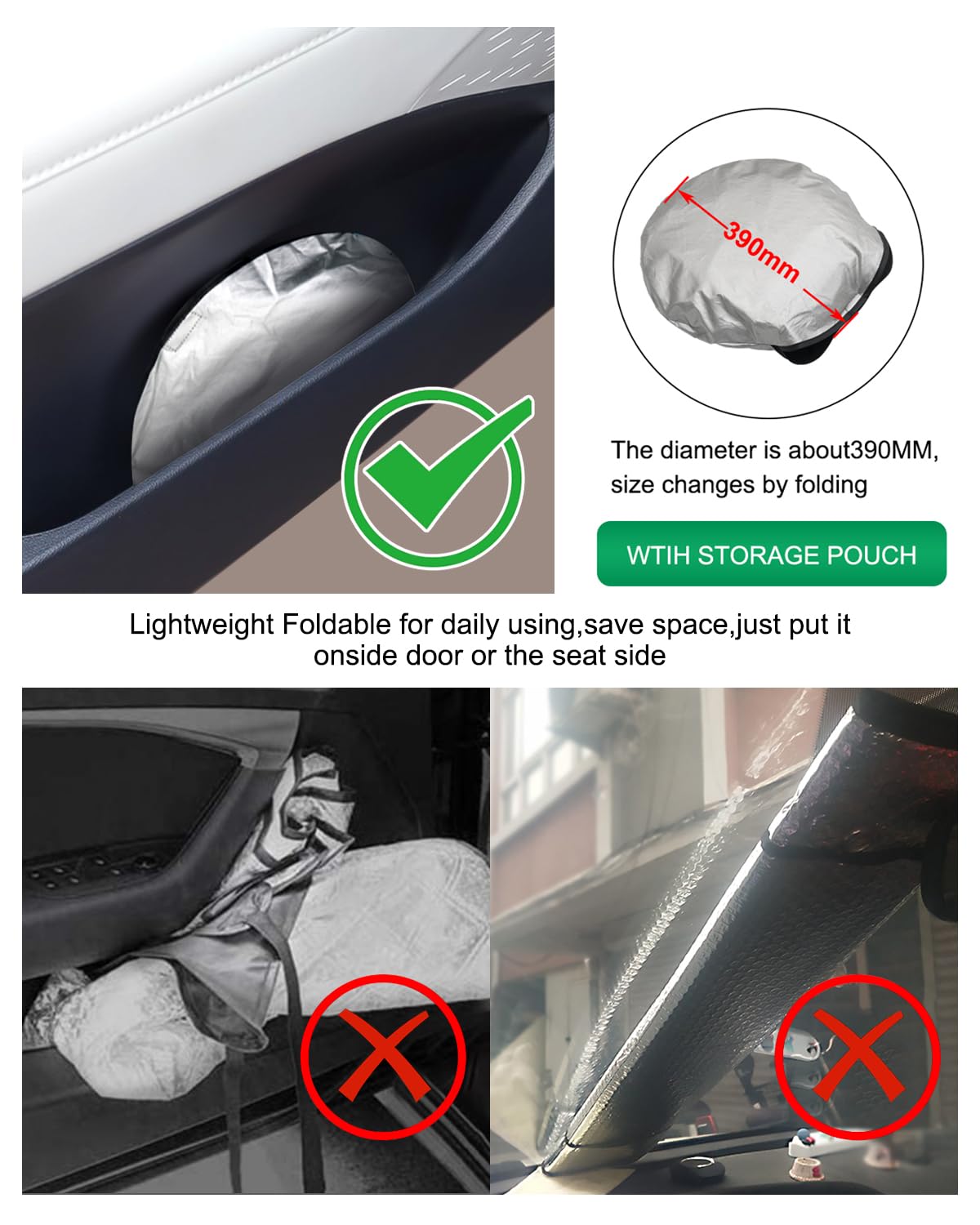 390mm

The diameter is about390MM, size changes by folding

WTIH STORAGE POUCH

Lightweight Foldable for daily using,save space,just put it onside door or the seat side