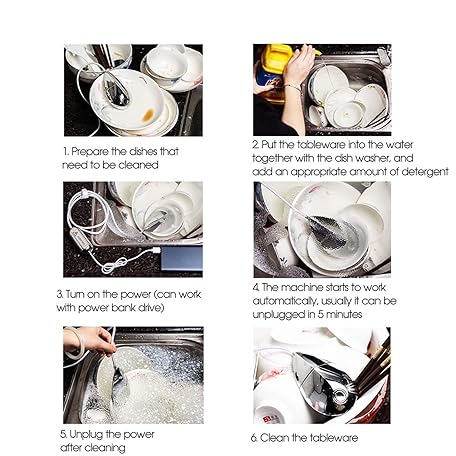 1. Prepare the dishes that need to be cleaned

2. Put the tableware into the water together with the dish washer, and add an appropriate amount of detergent

3. Turn on the power (can work with power bank drive)

4. The machine starts to work automatically, usually it can be unplugged in 5 minutes

5. Unplug the power after cleaning

6. Clean the tableware