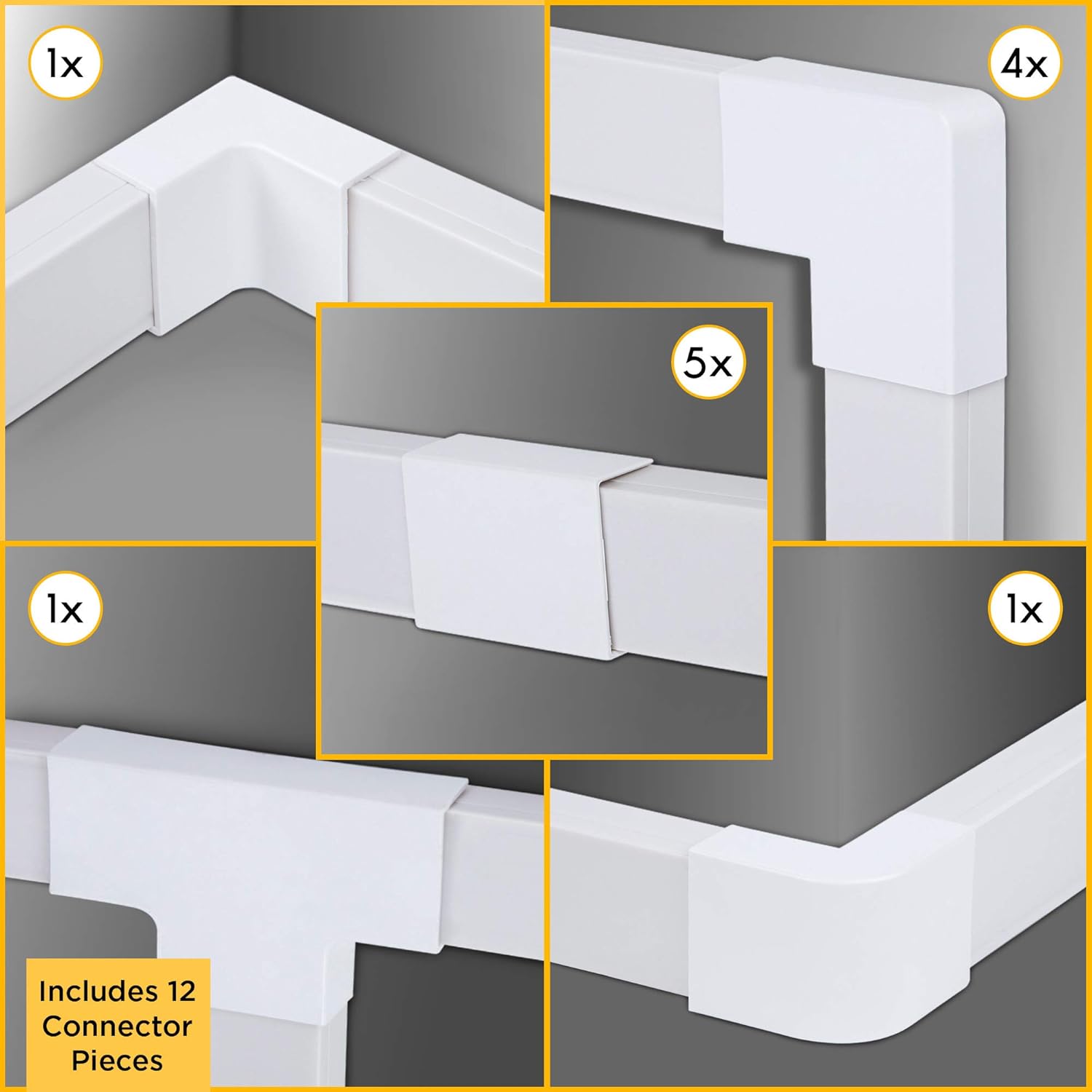 1x

4x

5x

1x

1x

Includes 12 Connector Pieces