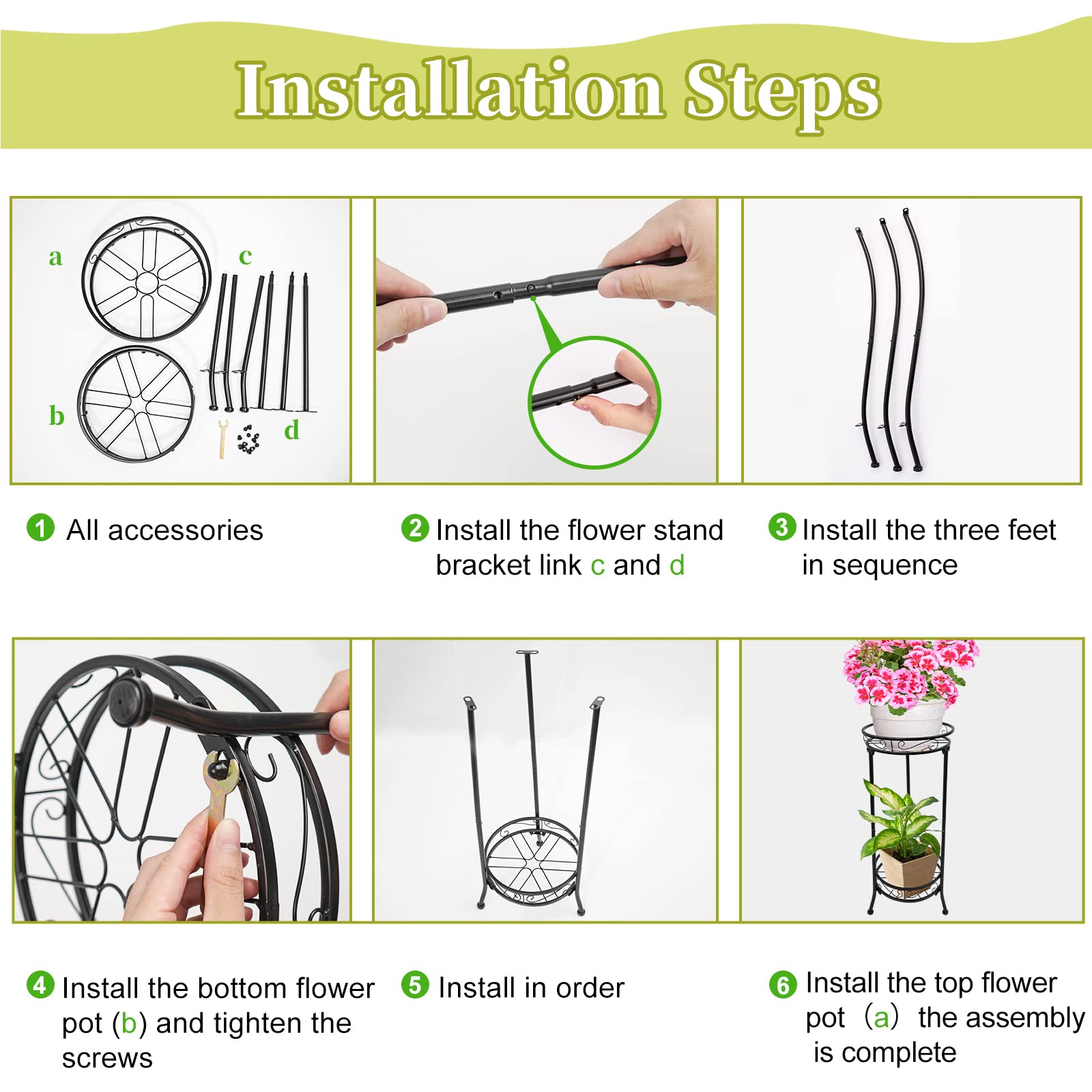 Installation Steps

a
c
b
d

1 All accessories

2 Install the flower stand bracket link c and d

3 Install the three feet in sequence

4 Install the bottom flower pot (b) and tighten the screws

5 Install in order

6 Install the top flower pot （a） the assembly is complete