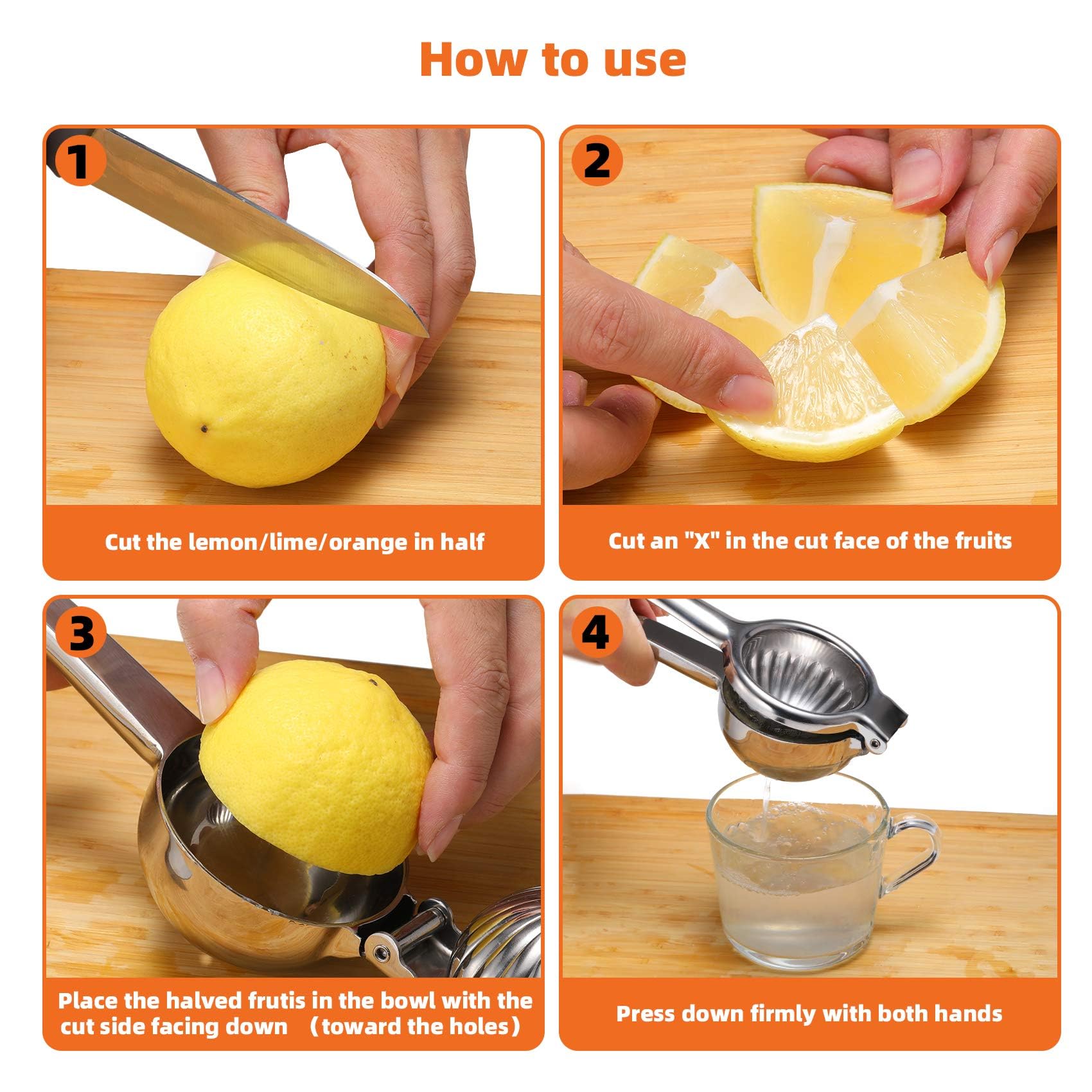 How to use

1

Cut the lemon/lime/orange in half

2

Cut an "X" in the cut face of the fruits

3

Place the halved frutis in the bowl with the cut side facing down （toward the holes）

4

Press down firmly with both hands