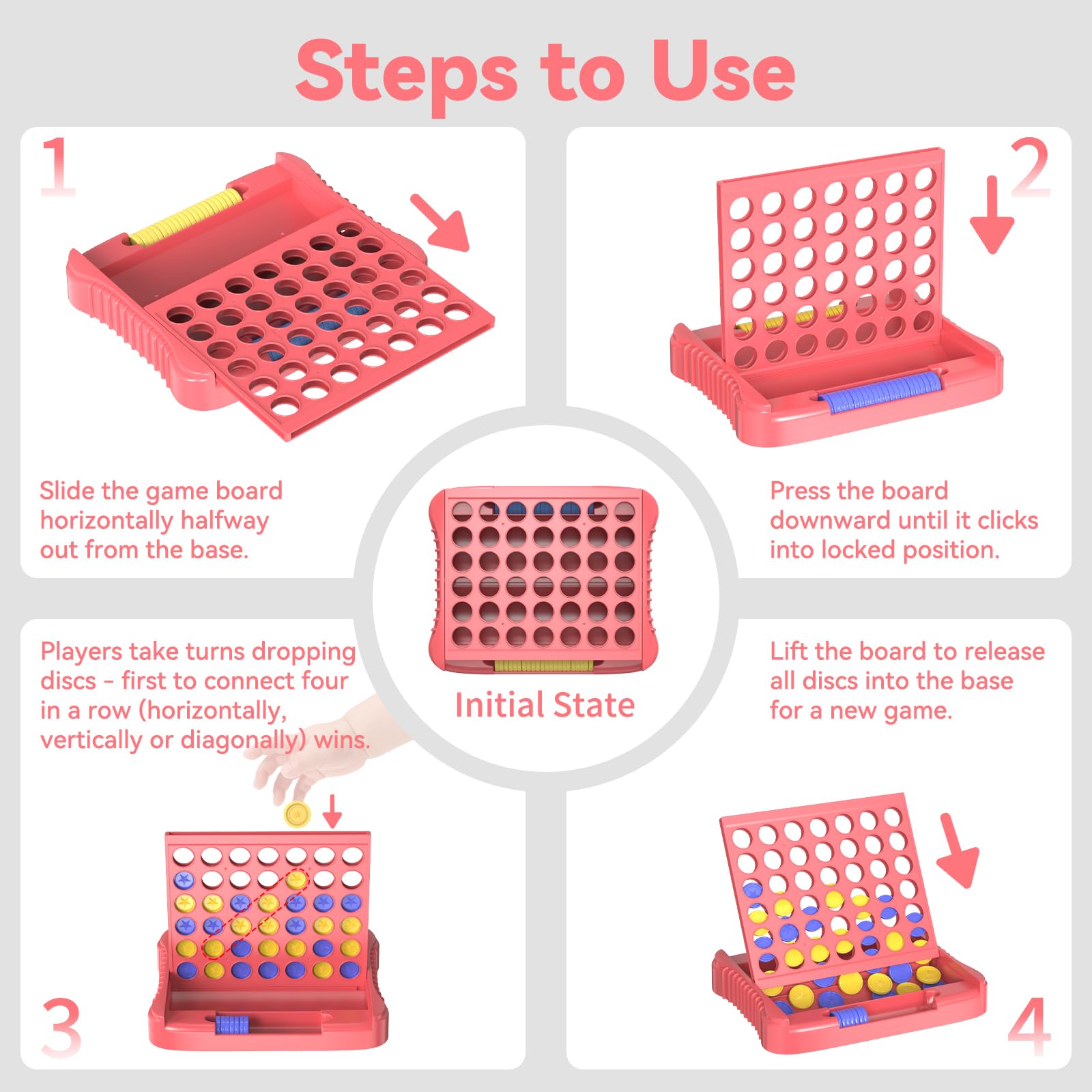 Steps to Use

1

Slide the game board horizontally halfway out from the base.

2

Press the board downward until it clicks into locked position.

Initial State

Players take turns dropping discs - first to connect four in a row (horizontally, vertically or diagonally) wins.

3

Lift the board to release all discs into the base for a new game.

4