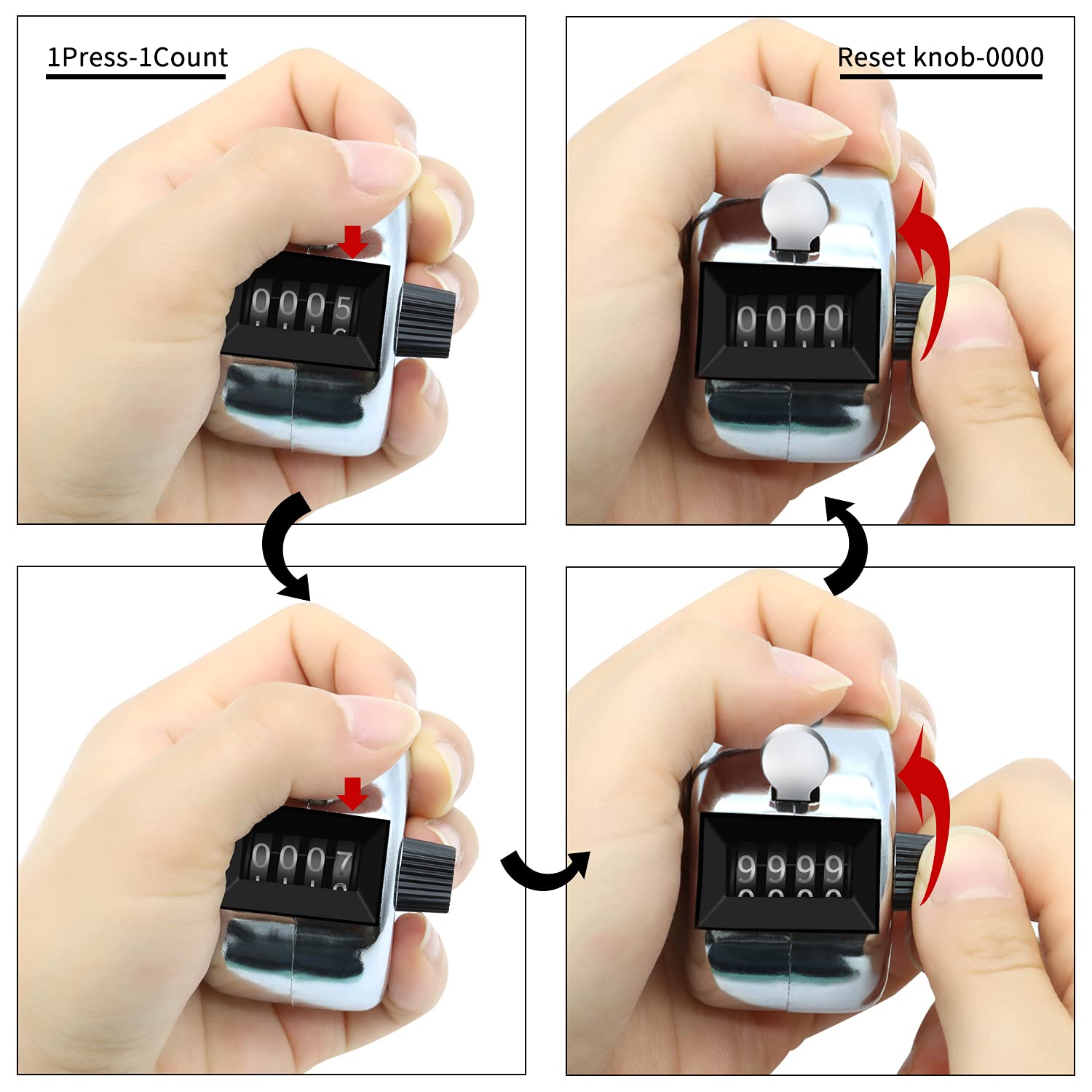 1Press-1Count

0005

Reset knob-0000

0000

0007

9999