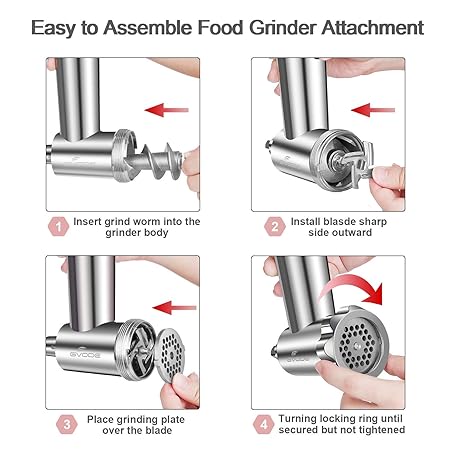 Easy to Assemble Food Grinder Attachment

1 Insert grind worm into the grinder body

2 Install blasde sharp side outward

GVODE

3 Place grinding plate over the blade

GVODE

4 Turning locking ring until secured but not tightened