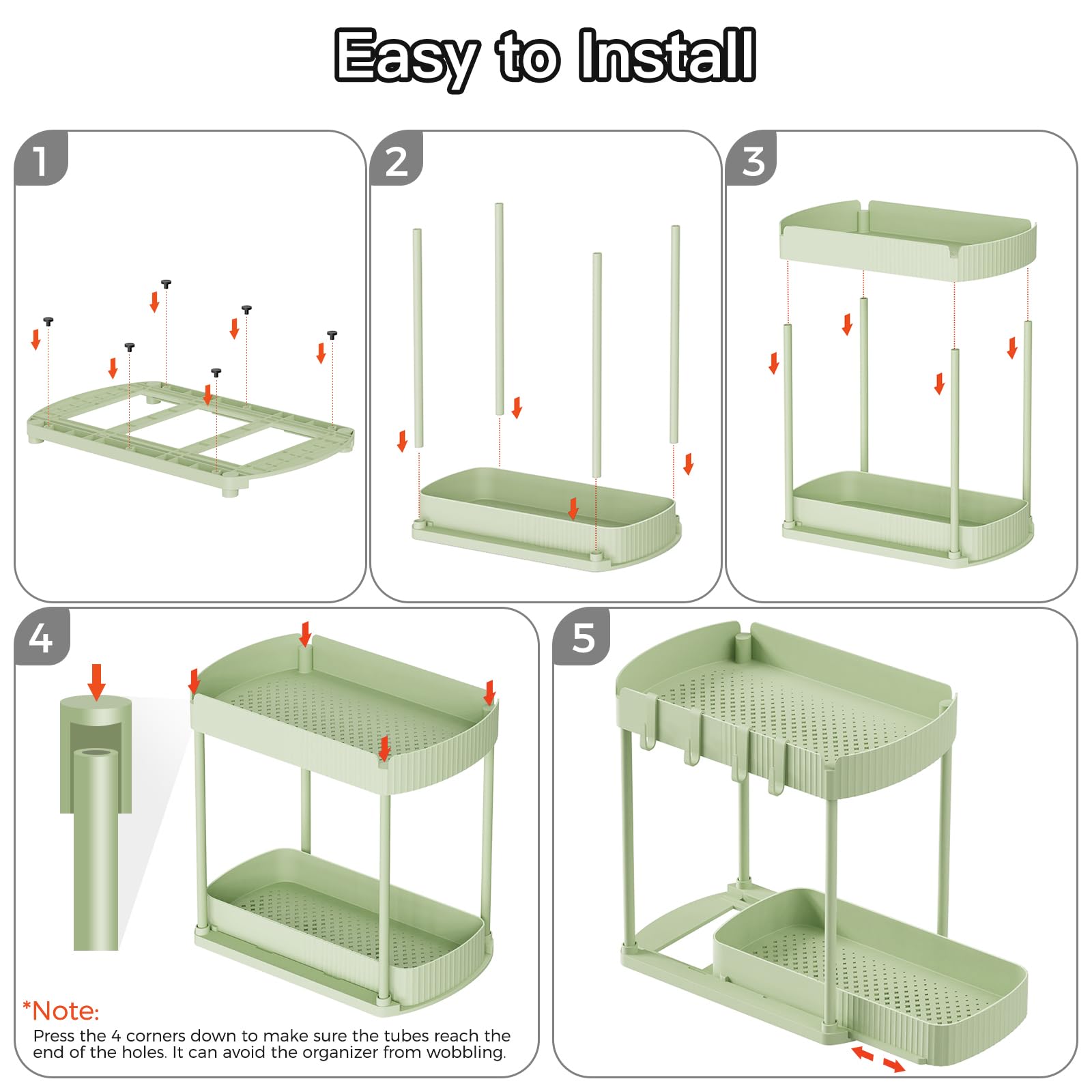 Easy to Install

1

2

3

4

*Note:
Press the 4 corners down to make sure the tubes reach the end of the holes. It can avoid the organizer from wobbling.

5