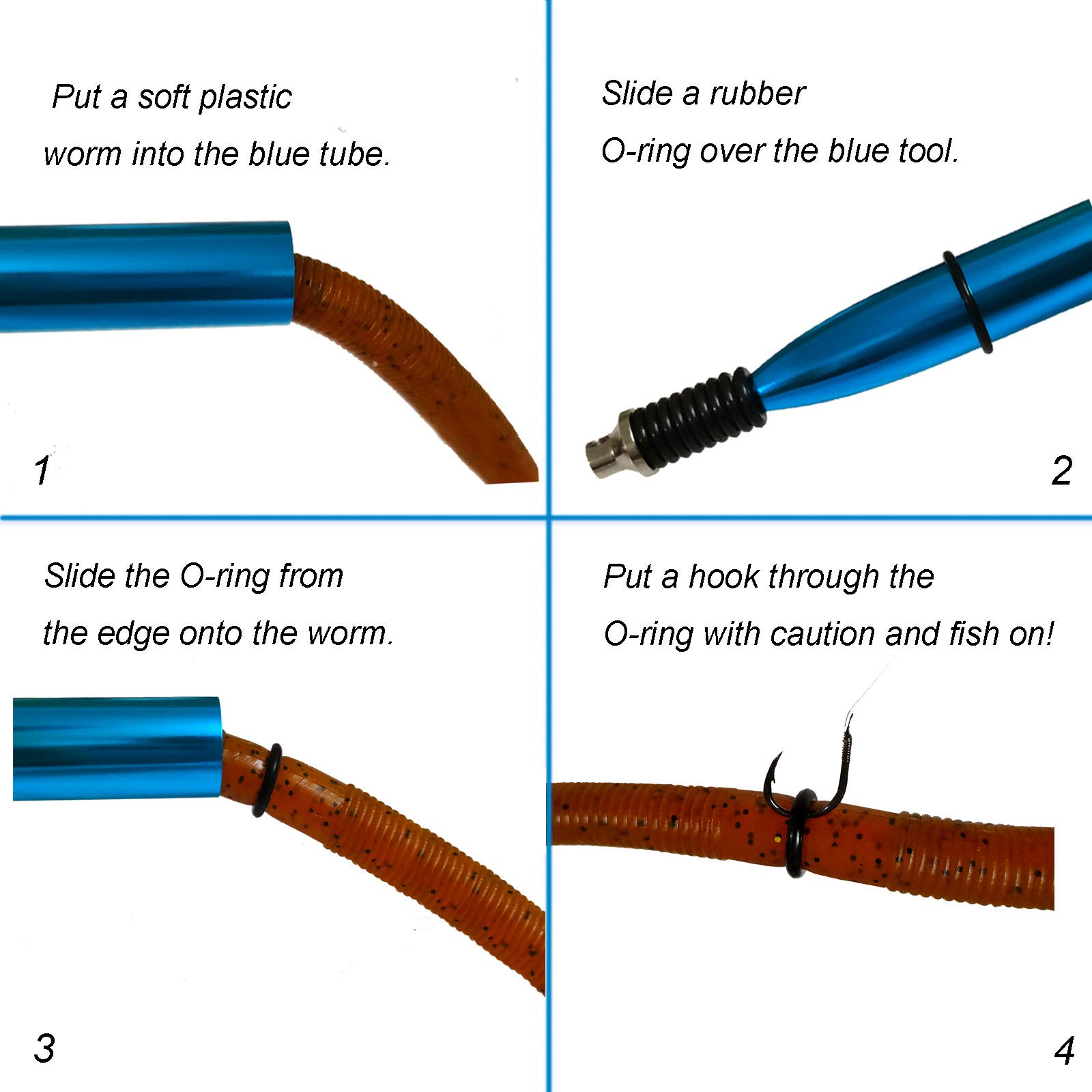 Put a soft plastic worm into the blue tube.

1

Slide a rubber O-ring over the blue tool.

2

Slide the O-ring from the edge onto the worm.

3

Put a hook through the O-ring with caution and fish on!

4