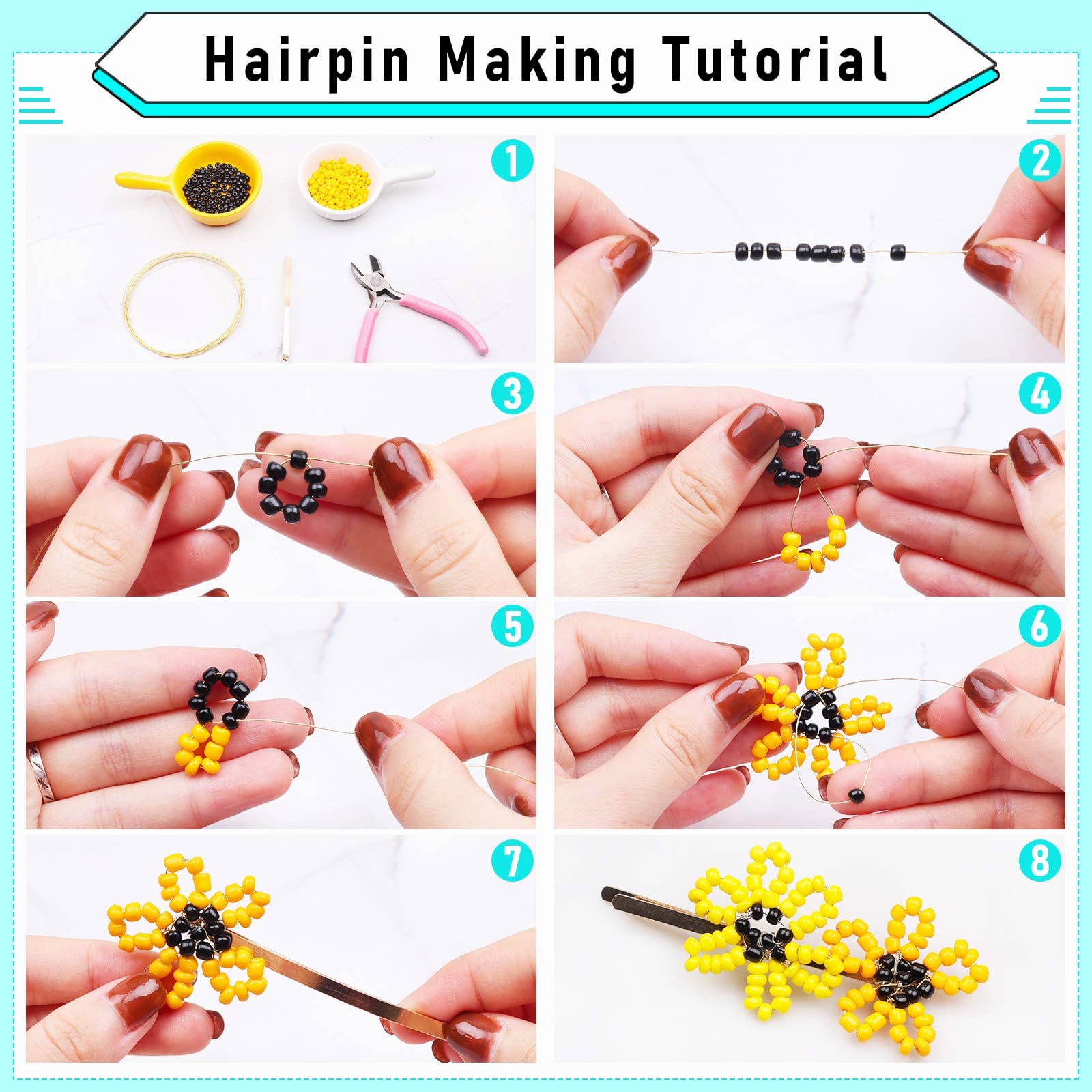 Hairpin Making Tutorial

1

2

3

4

5

6

7

8