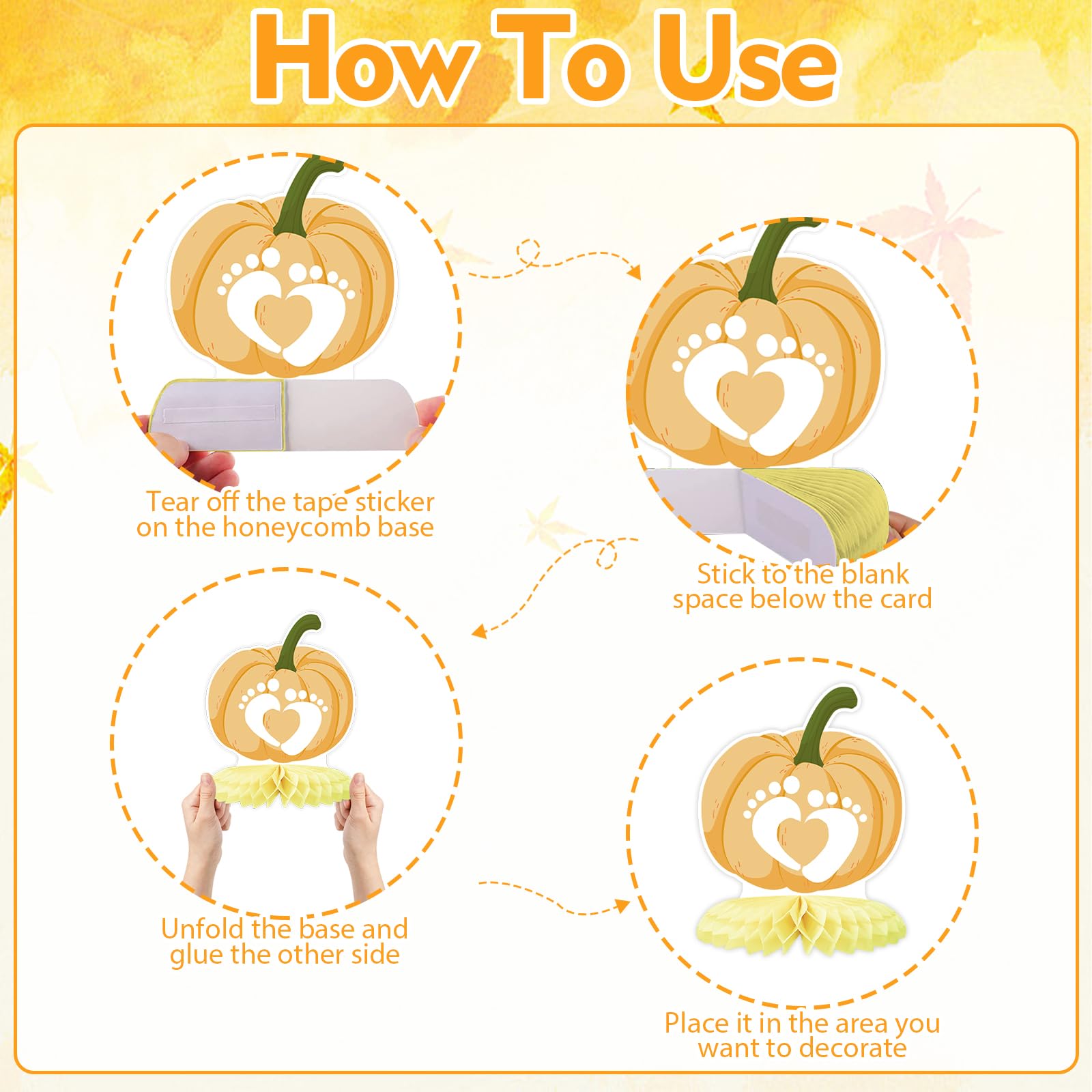 How To Use

Tear off the tape sticker on the honeycomb base

Stick to the blank space below the card

Unfold the base and glue the other side

Place it in the area you want to decorate