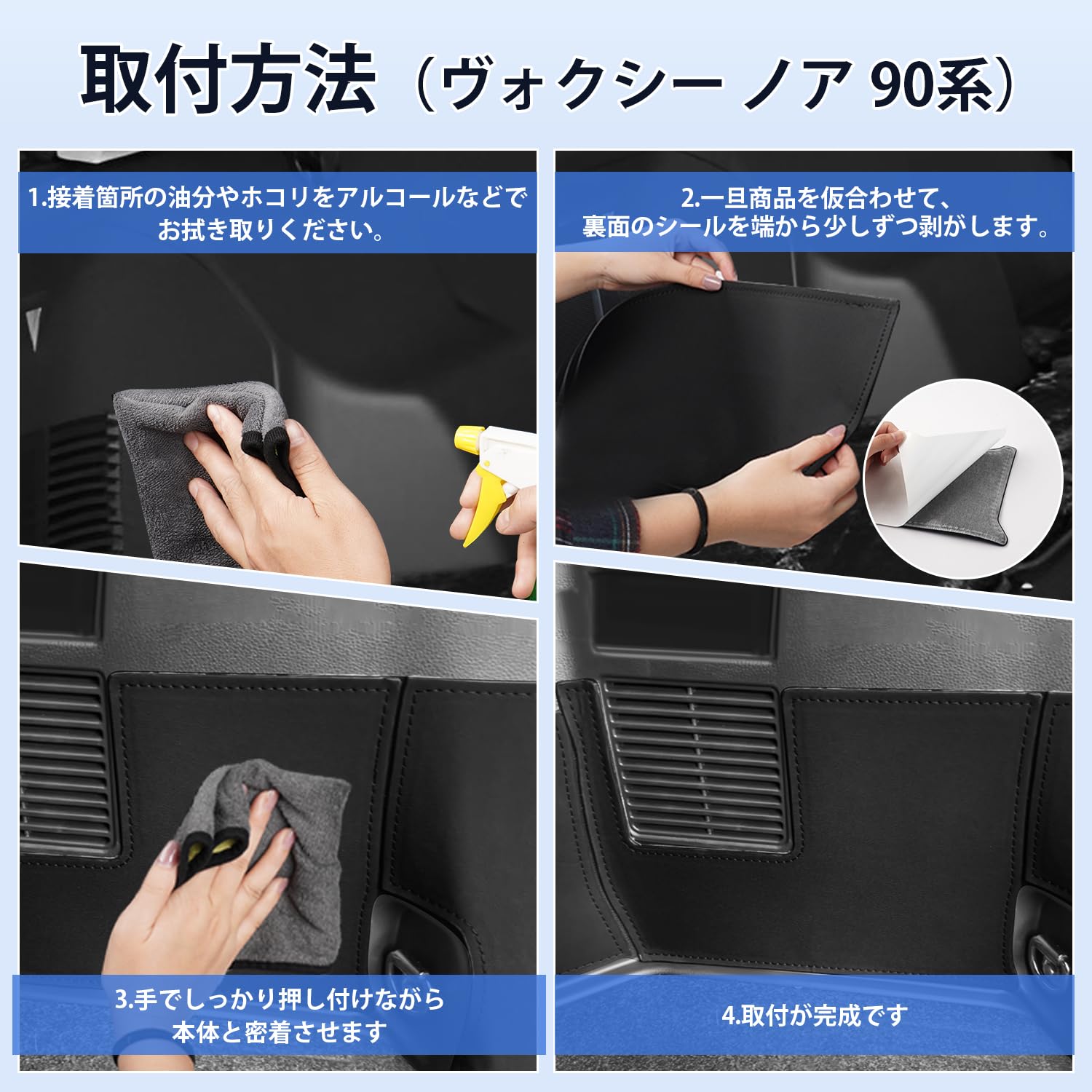 取付方法（ヴォクシー ノア 90系）

1.接着箇所の油分やホコリをアルコールなどでお拭き取りください。

2.一旦商品を仮合わせて、裏面のシールを端から少しずつ剥がします。

3.手でしっかり押し付けながら本体と密着させます

4.取付が完成です