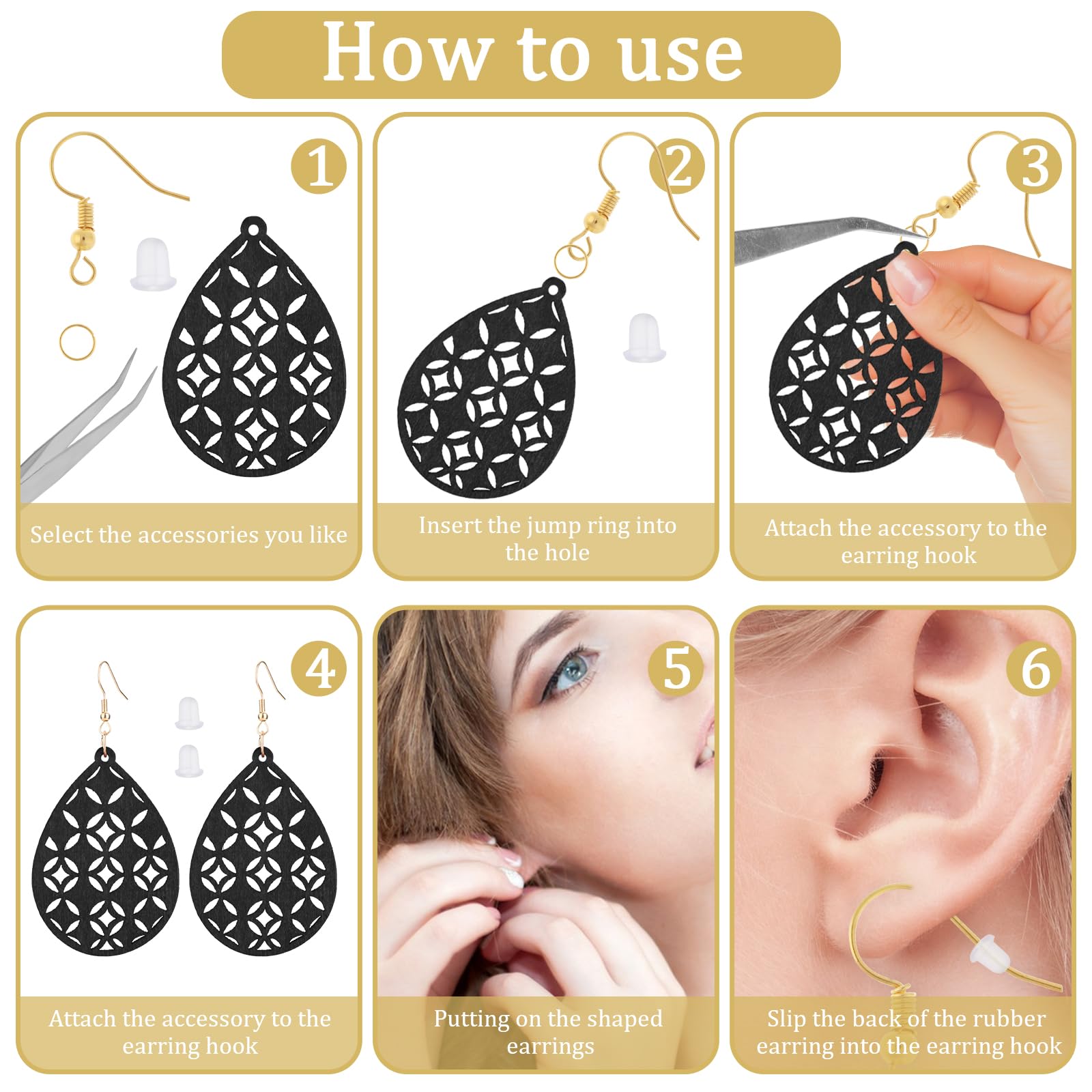 How to use

1

Select the accessories you like

2

Insert the jump ring into the hole

3

Attach the accessory to the earring hook

4

Attach the accessory to the earring hook

5

Putting on the shaped earrings

6

Slip the back of the rubber earring into the earring hook