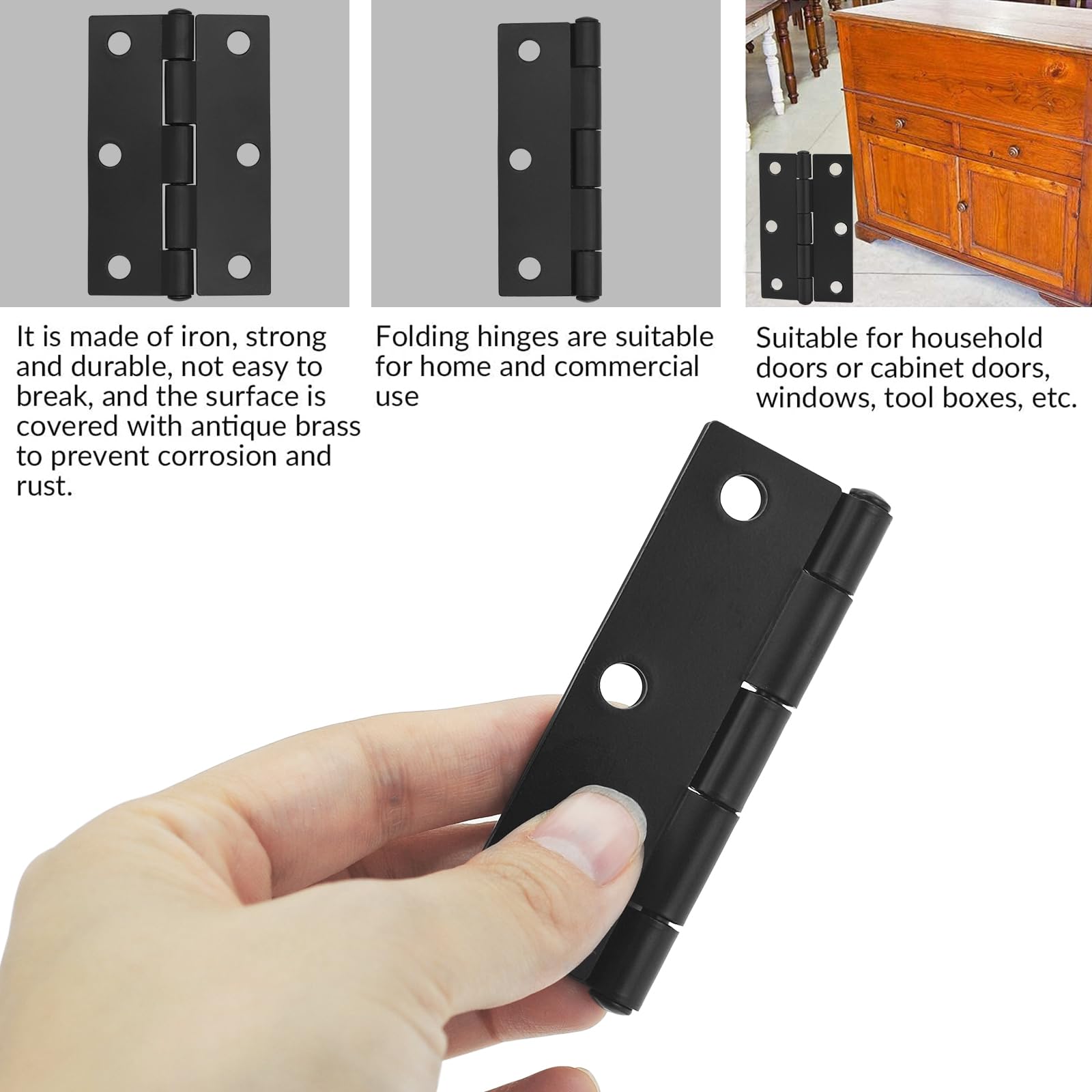 It is made of iron, strong and durable, not easy to break, and the surface is covered with antique brass to prevent corrosion and rust.

Folding hinges are suitable for home and commercial use

Suitable for household doors or cabinet doors, windows, tool boxes, etc.