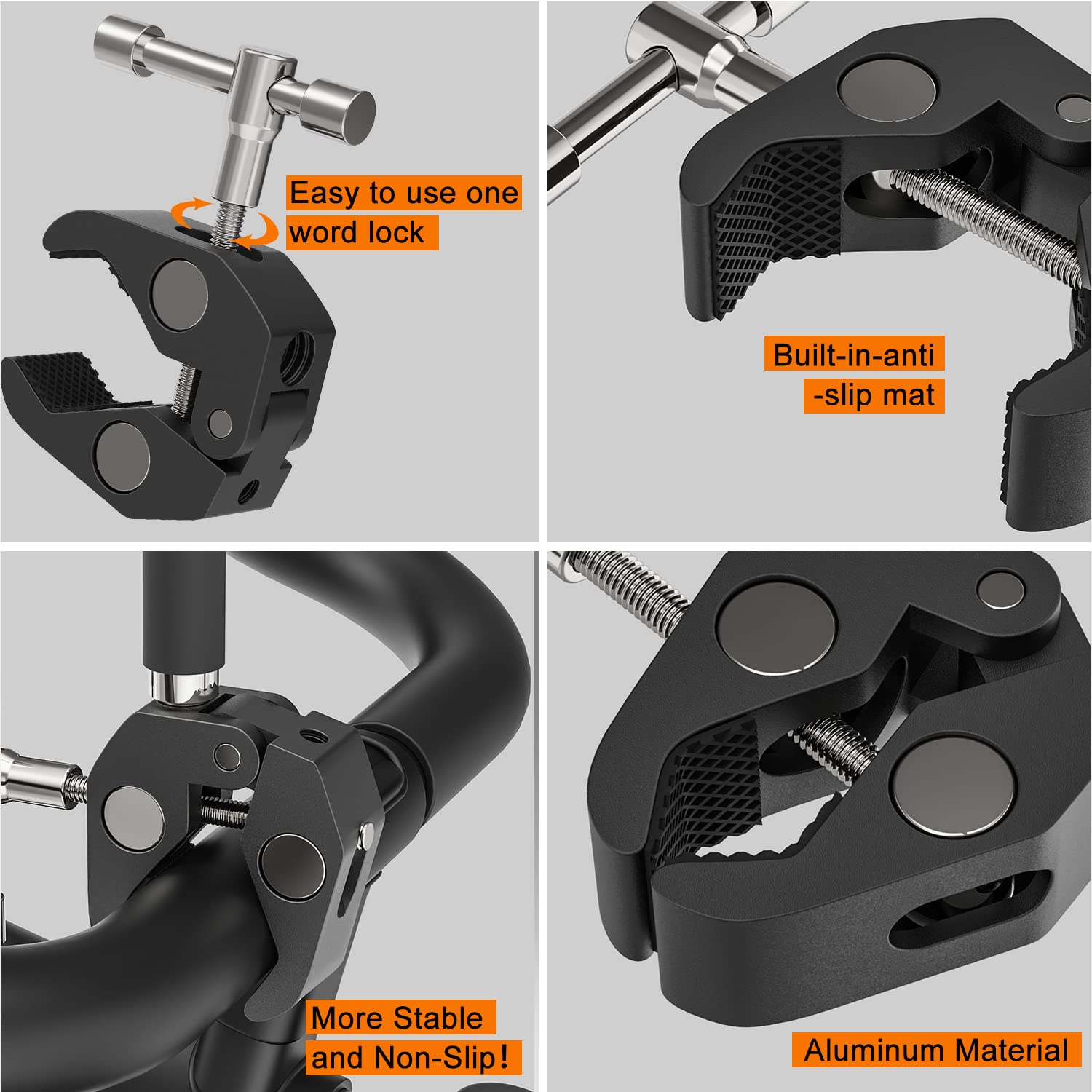 Easy to use one word lock

Built-in-anti -slip mat

More Stable and Non-Slip!

Aluminum Material