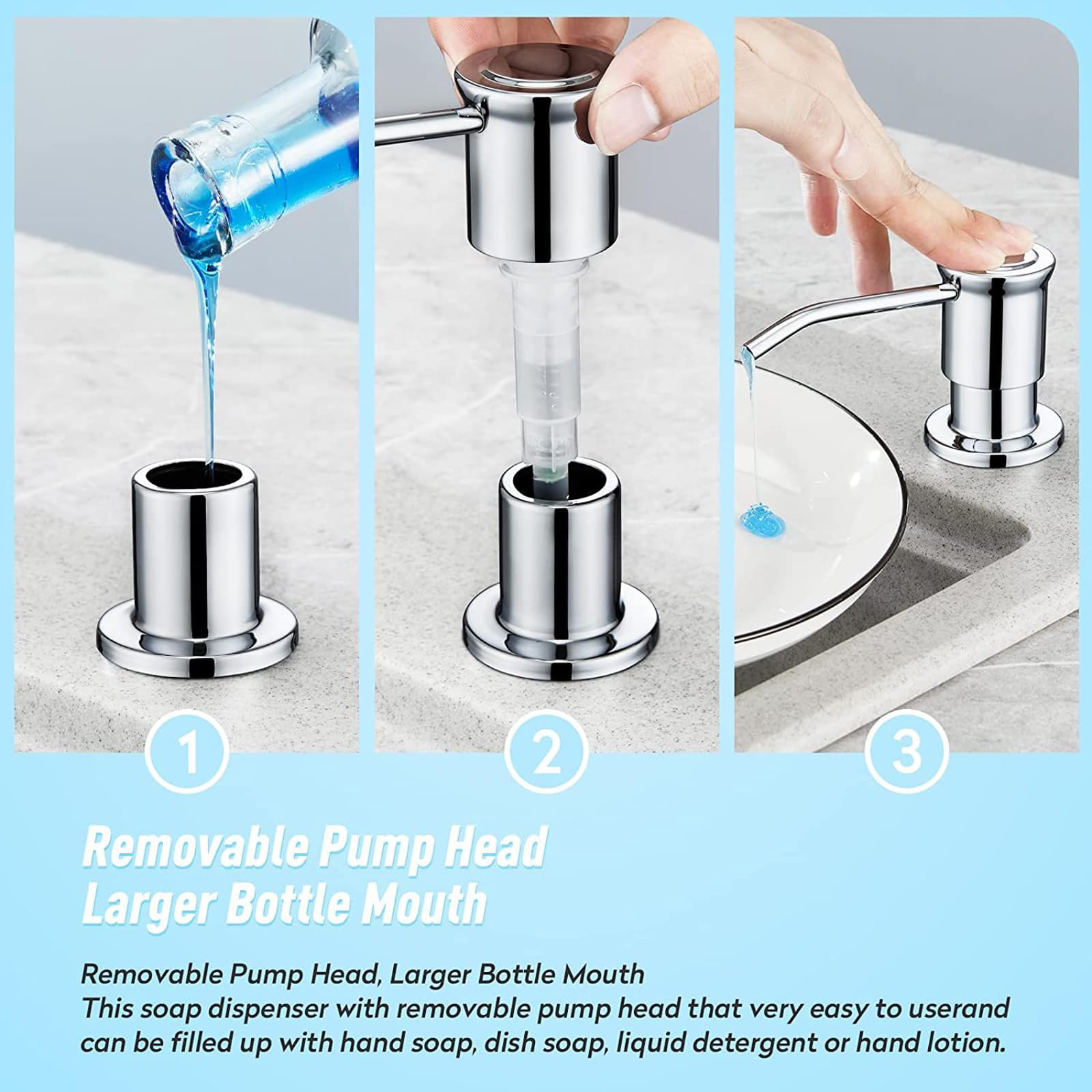 1

2

3

Removable Pump Head
Larger Bottle Mouth

Removable Pump Head, Larger Bottle Mouth
This soap dispenser with removable pump head that very easy to userand can be filled up with hand soap, dish soap, liquid detergent or hand lotion.