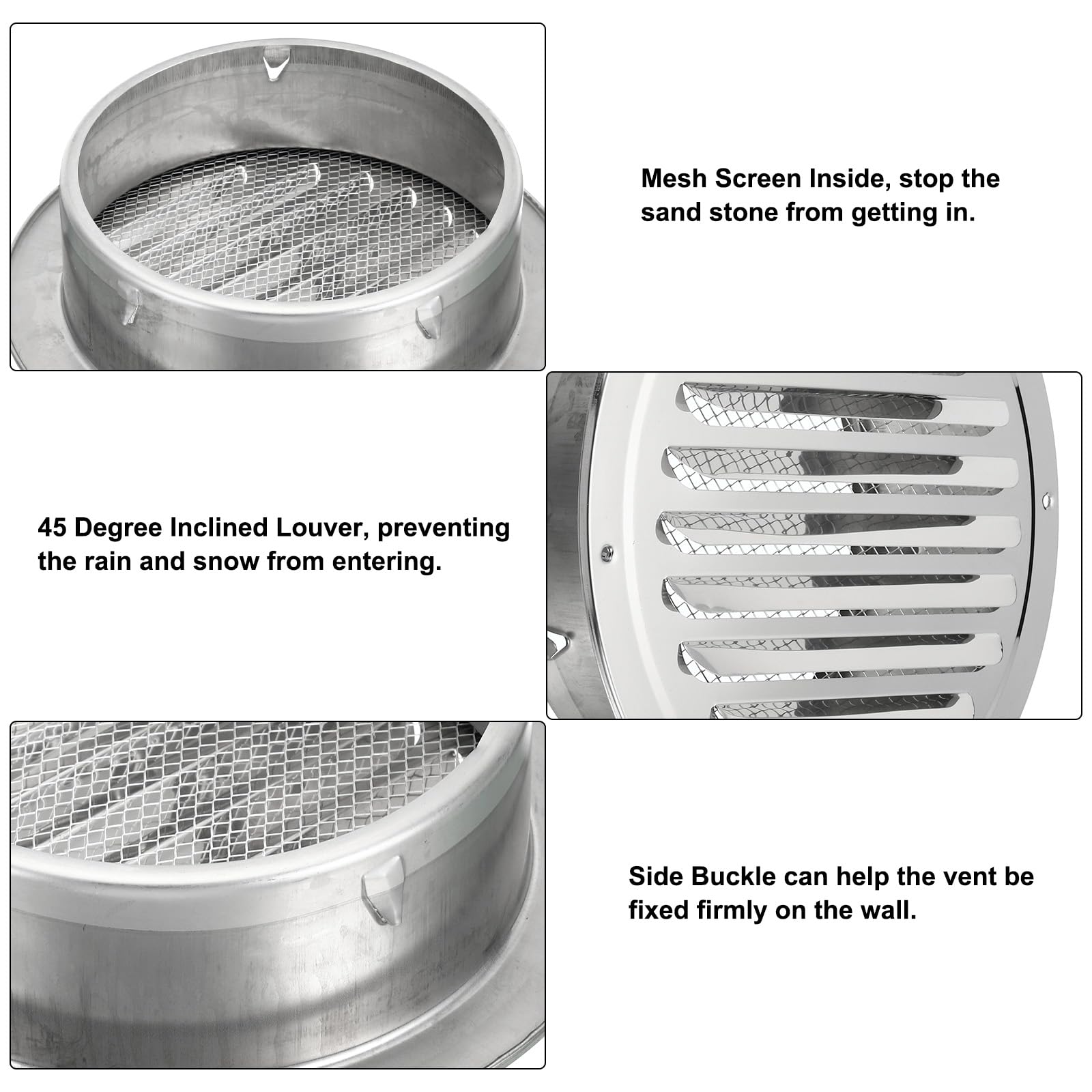 Mesh Screen Inside, stop the sand stone from getting in.

45 Degree Inclined Louver, preventing the rain and snow from entering.

Side Buckle can help the vent be fixed firmly on the wall.