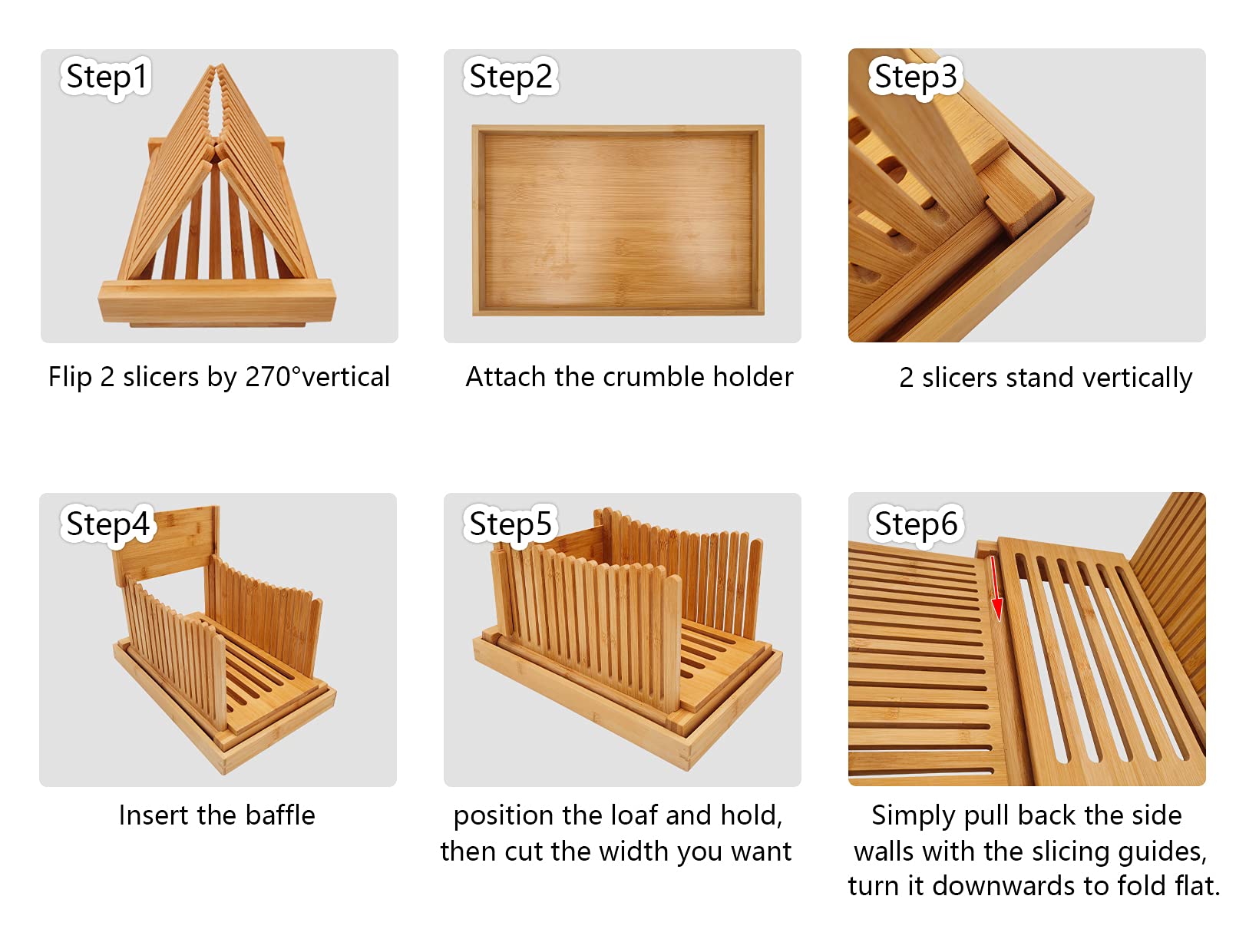 Step1

Flip 2 slicers by 270°vertical

Step2

Attach the crumble holder

Step3

2 slicers stand vertically

Step4

Insert the baffle

Step5

position the loaf and hold, then cut the width you want

Step6

Simply pull back the side walls with the slicing guides, turn it downwards to fold flat.