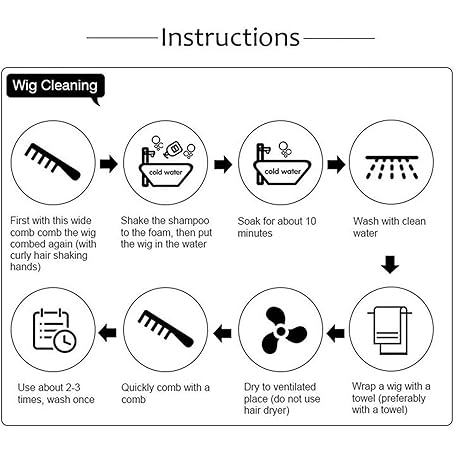 Instructions

Wig Cleaning

cold water

cold water

First with this wide comb comb the wig combed again (with curly hair shaking hands)

Shake the shampoo to the foam, then put the wig in the water

Soak for about 10 minutes

Wash with clean water

Wrap a wig with a towel (preferably with a towel)

Dry to ventilated place (do not use hair dryer)

Quickly comb with a comb

Use about 2-3 times, wash once