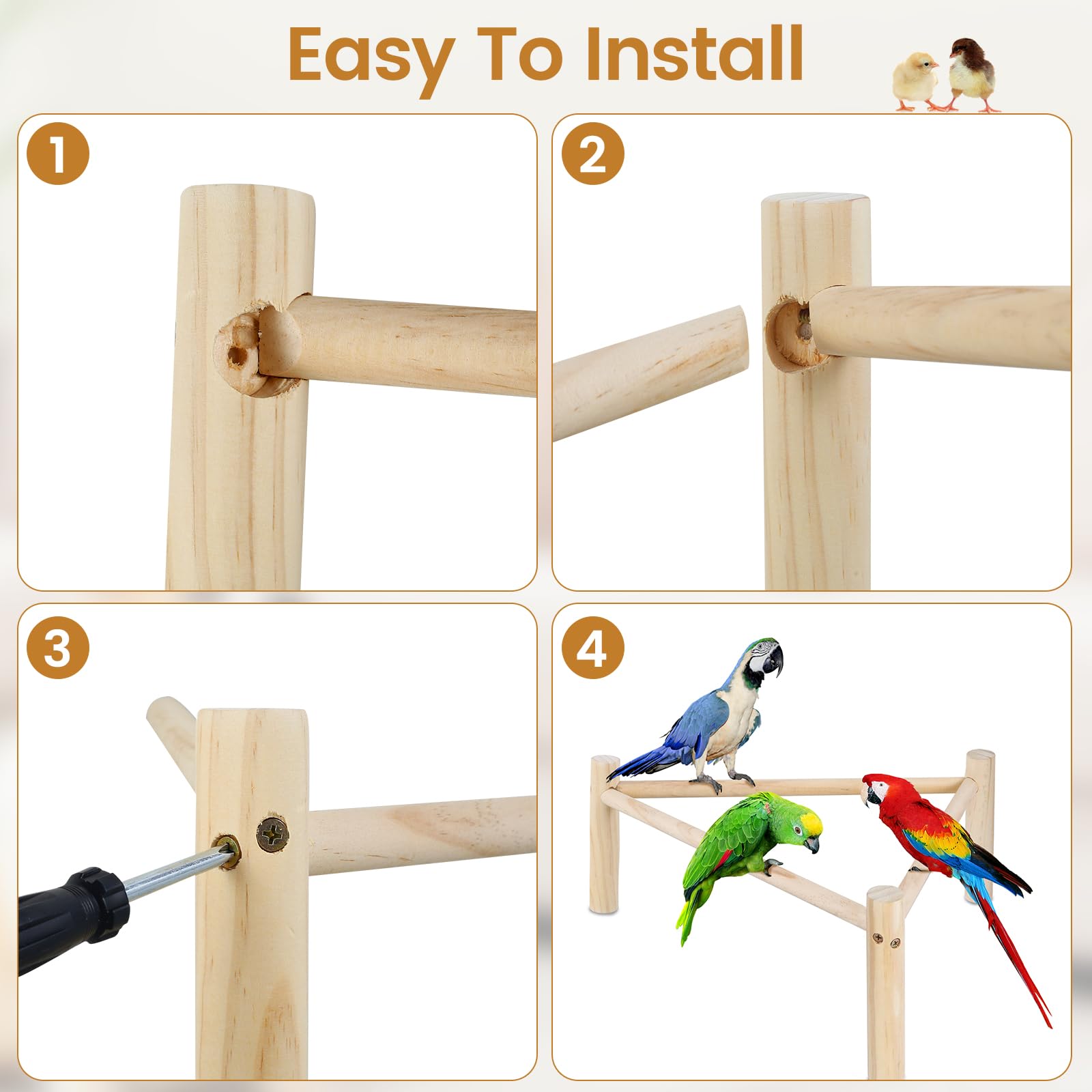 Easy To Install

1

2

3

4