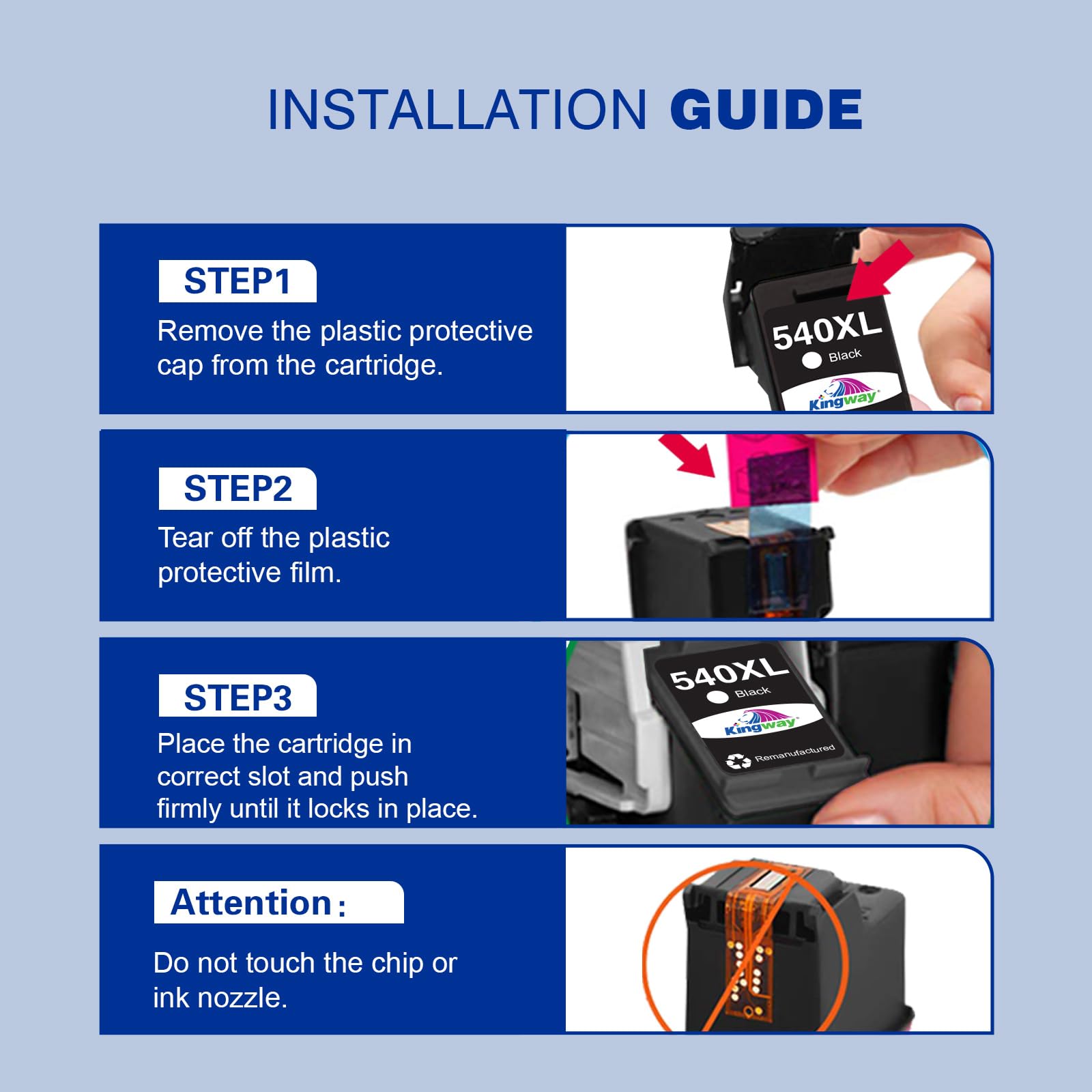 INSTALLATION GUIDE

STEP1
Remove the plastic protective cap from the cartridge.

540XL
Black
Kingway

STEP2
Tear off the plastic protective film.

STEP3
Place the cartridge in correct slot and push firmly until it locks in place.

540XL
Black
Kingway
Remanufactured

Attention:
Do not touch the chip or ink nozzle.