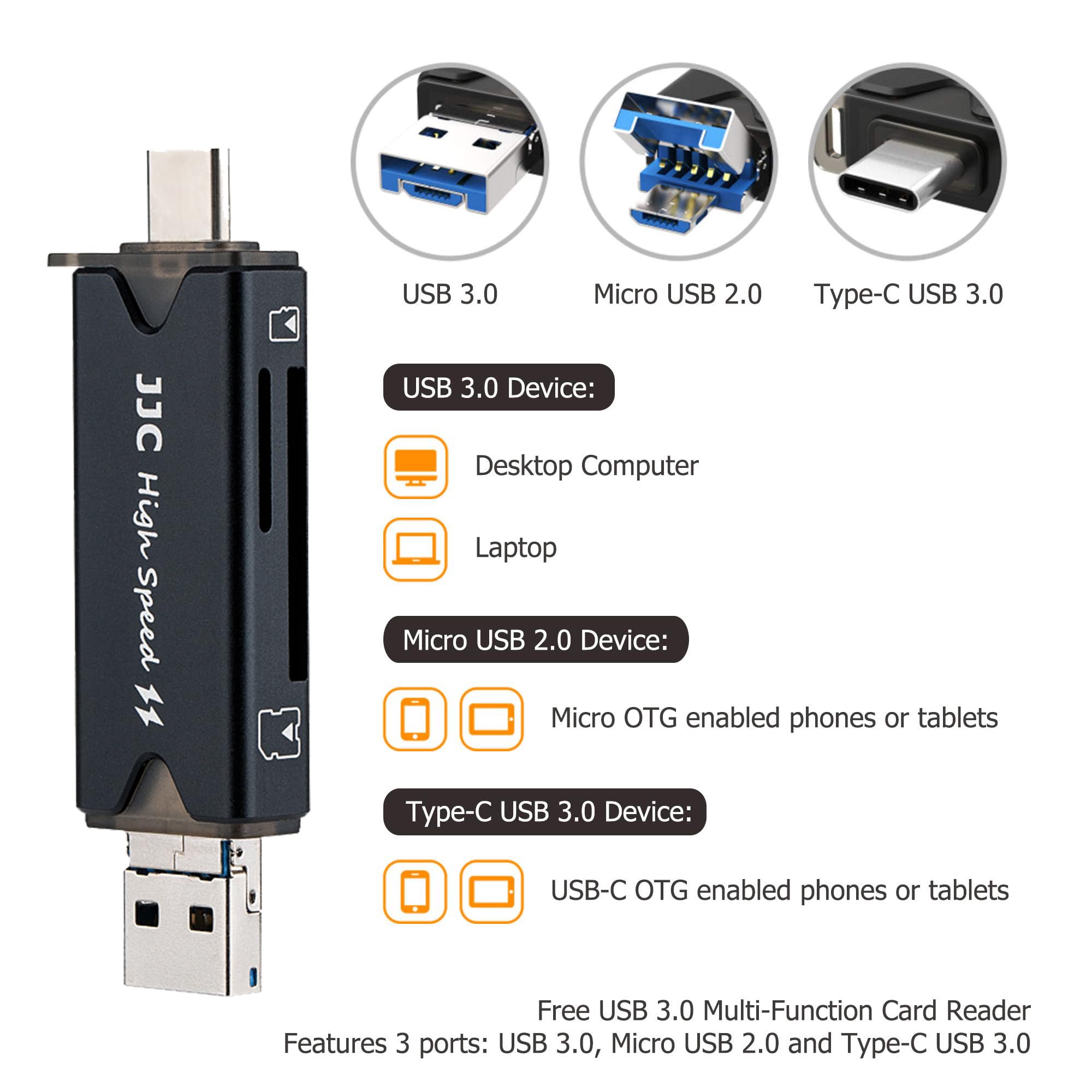 JJC High Speed

USB 3.0

Micro USB 2.0

Type-C USB 3.0

USB 3.0 Device:

Desktop Computer

Laptop

Micro USB 2.0 Device:

Micro OTG enabled phones or tablets

Type-C USB 3.0 Device:

USB-C OTG enabled phones or tablets

Free USB 3.0 Multi-Function Card Reader
Features 3 ports: USB 3.0, Micro USB 2.0 and Type-C USB 3.0