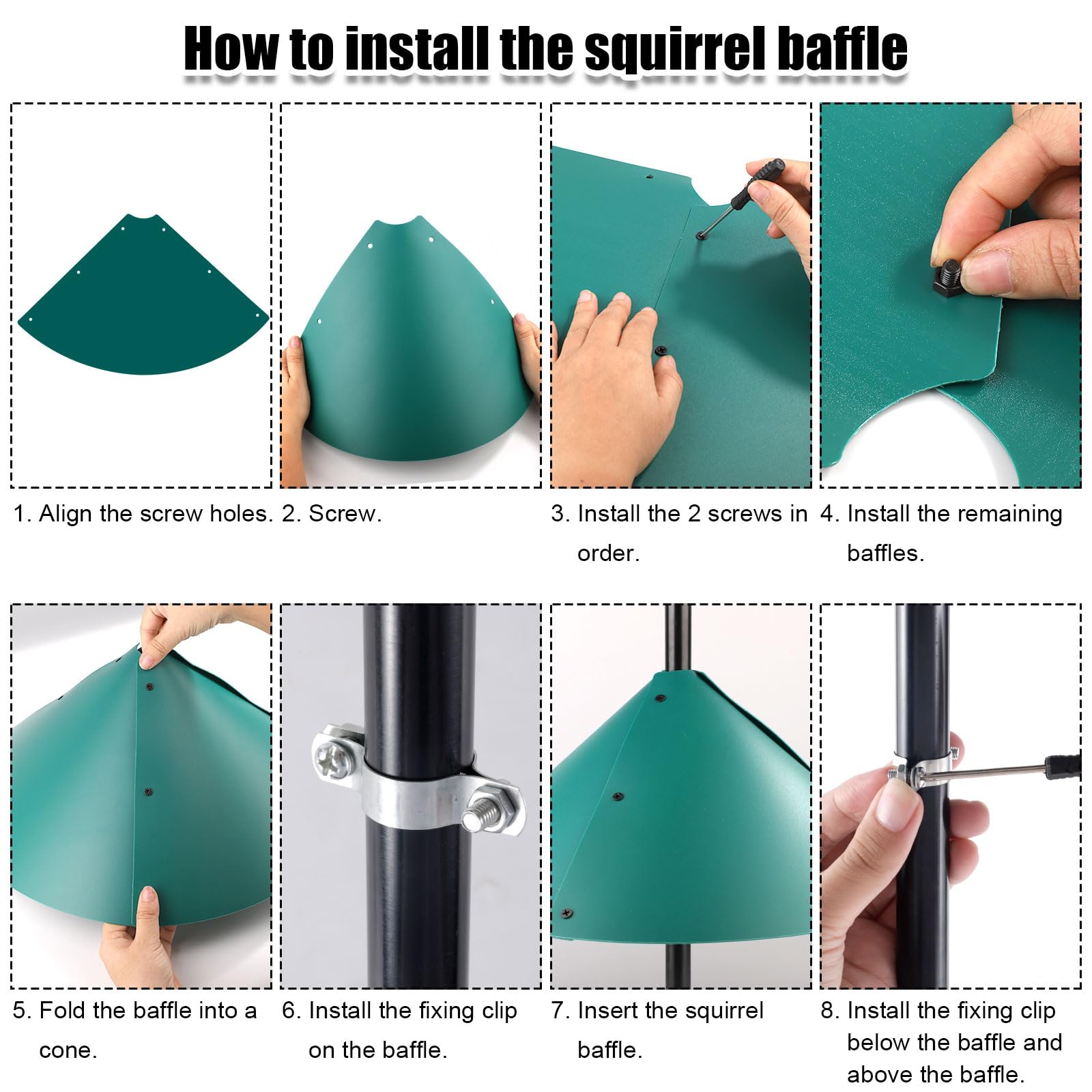 How to install the squirrel baffle

1. Align the screw holes.

2. Screw.

3. Install the 2 screws in order.

4. Install the remaining baffles.

5. Fold the baffle into a cone.

6. Install the fixing clip on the baffle.

7. Insert the squirrel baffle.

8. Install the fixing clip below the baffle and above the baffle.