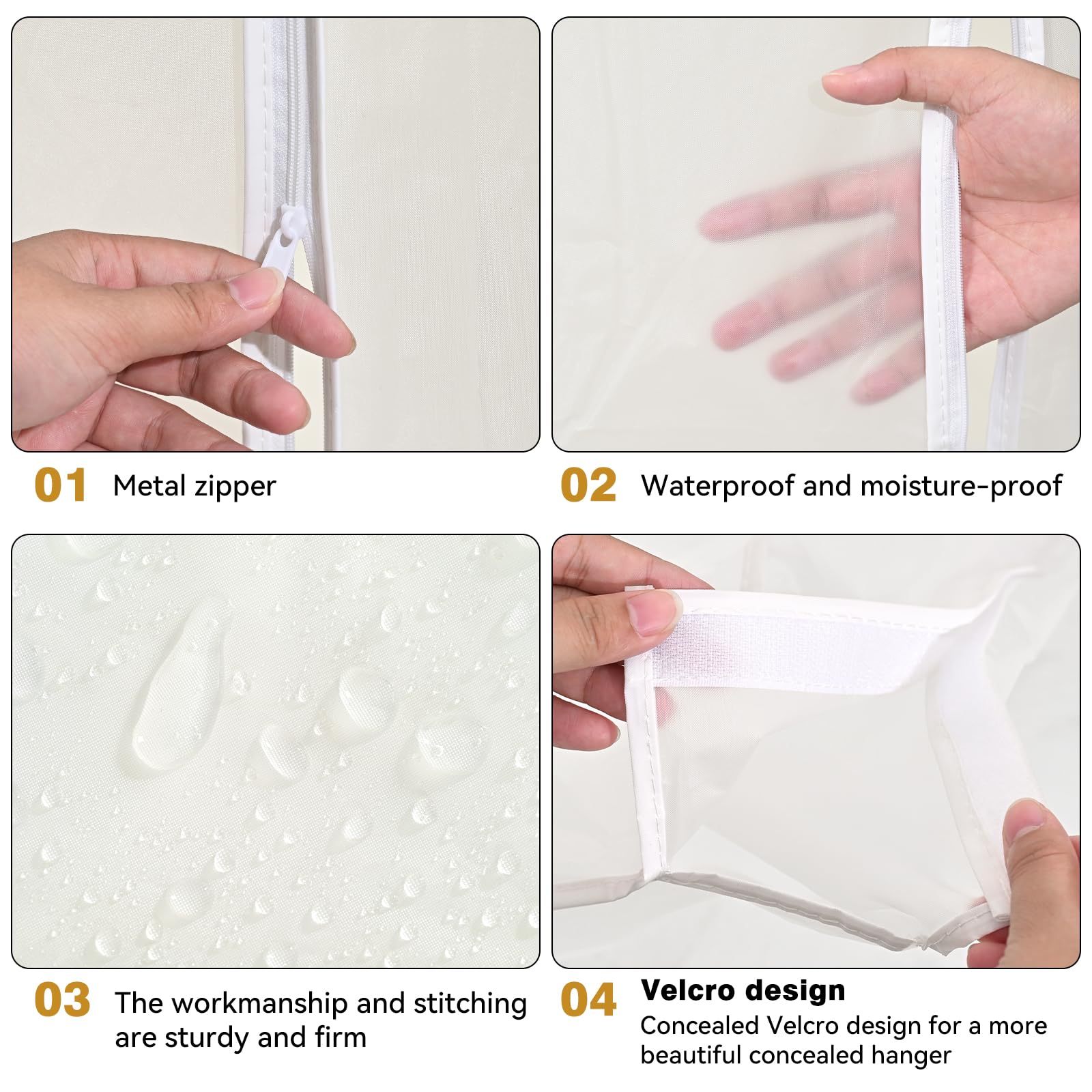 01 Metal zipper

02 Waterproof and moisture-proof

03 The workmanship and stitching are sturdy and firm

04 Velcro design
Concealed Velcro design for a more beautiful concealed hanger