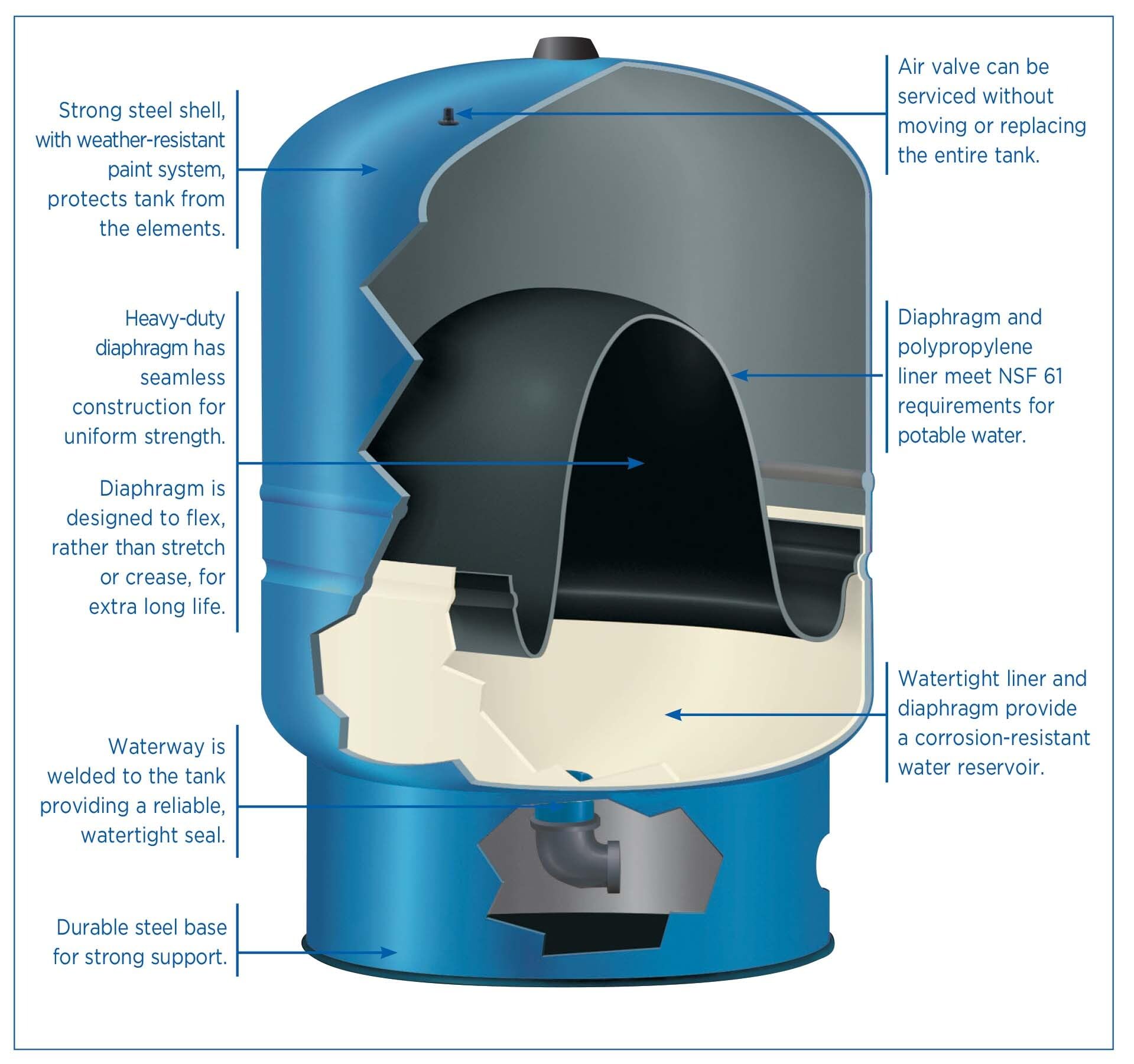 Strong steel shell, with weather-resistant paint system, protects tank from the elements.

Heavy-duty diaphragm has seamless construction for uniform strength.

Diaphragm is designed to flex, rather than stretch or crease, for extra long life.

Waterway is welded to the tank providing a reliable, watertight seal.

Durable steel base for strong support.

Air valve can be serviced without moving or replacing the entire tank.

Diaphragm and polypropylene liner meet NSF 61 requirements for potable water.

Watertight liner and diaphragm provide a corrosion-resistant water reservoir.